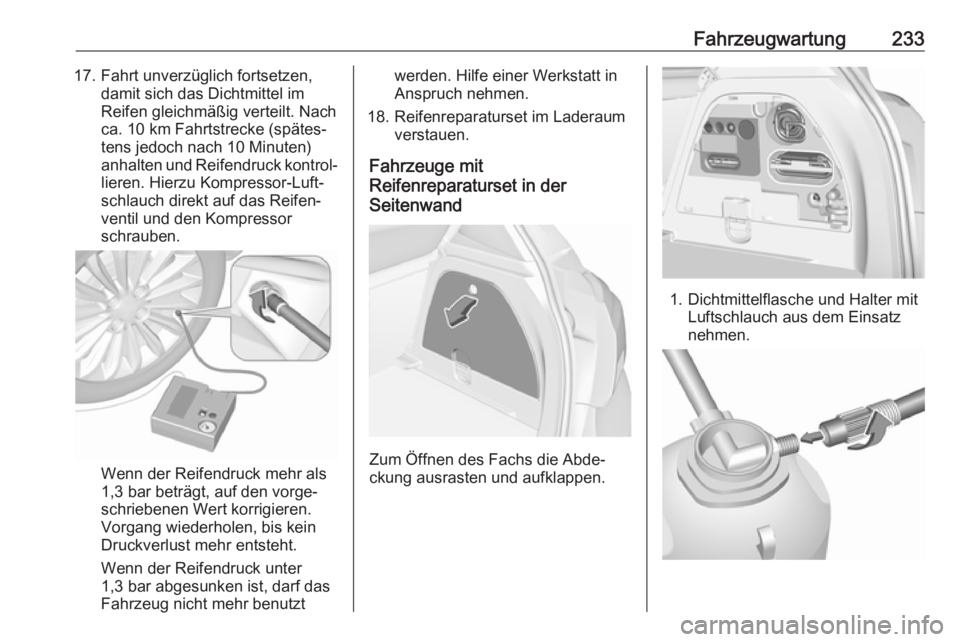 Fahrzeugwartung 233

17. Fahrt unverzüglich fortsetzen, damit sich das Dichtmittel im Reifen gleichmäßig verteilt. Nach ca. 10 km Fahrtstrecke (spätestens jedoch nach 10 Minuten) anhalten und Reifendruck kontrollieren. Hierzu Kompressor-Luftschlauch direkt auf das Reifenventil und den Kompressor schrauben.

Wenn der Reifendruck mehr als 1,3 bar beträgt, auf den vorgeschriebenen Wert korrigieren. Vorgang wiederholen, bis kein Druckverlust mehr entsteht.

Wenn der Reifendruck unter 1,3 bar abgesunken ist, darf das Fahrzeug nicht mehr benutzt werden. Hilfe einer Werkstatt in Anspruch nehmen.

18. Reifenreparaturset im Laderaum verstauen.

Fahrzeuge mit Reifenreparaturset in der Seitenwand

Zum Öffnen des Fachs die Abdeckung ausrasten und aufklappen.

1. Dichtmittelflasche und Halter mit Luftschlauch aus dem Einsatz nehmen.

carmanualsonline.info