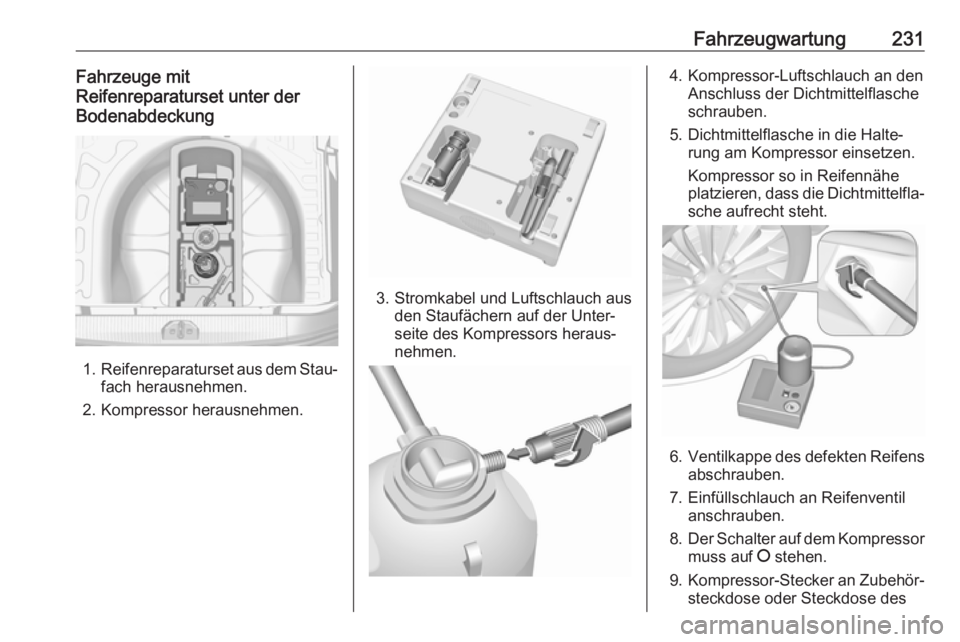 Fahrzeugwartung 231

Fahrzeuge mit Reifenreparaturset unter der Bodenabdeckung

1. Reifenreparaturset aus dem Staufach herausnehmen.

2. Kompressor herausnehmen.

3. Stromkabel und Luftschlauch aus den Staufächern auf der Unterseite des Kompressors herausnehmen.

4. Kompressor-Luftschlauch an den Anschluss der Dichtmittelflasche schrauben.

5. Dichtmittelflasche in die Halterung am Kompressor einsetzen.

Kompressor so in Reifennähe platzieren, dass die Dichtmittelflasche aufrecht steht.

6. Ventilkappe des defekten Reifens abschrauben.

7. Einfüllschlauch an Reifenventil anschrauben.

8. Der Schalter auf dem Kompressor muss auf O stehen.

9. Kompressor-Stecker an Zubehörsteckdose oder Steckdose des

carmanualsonline.info