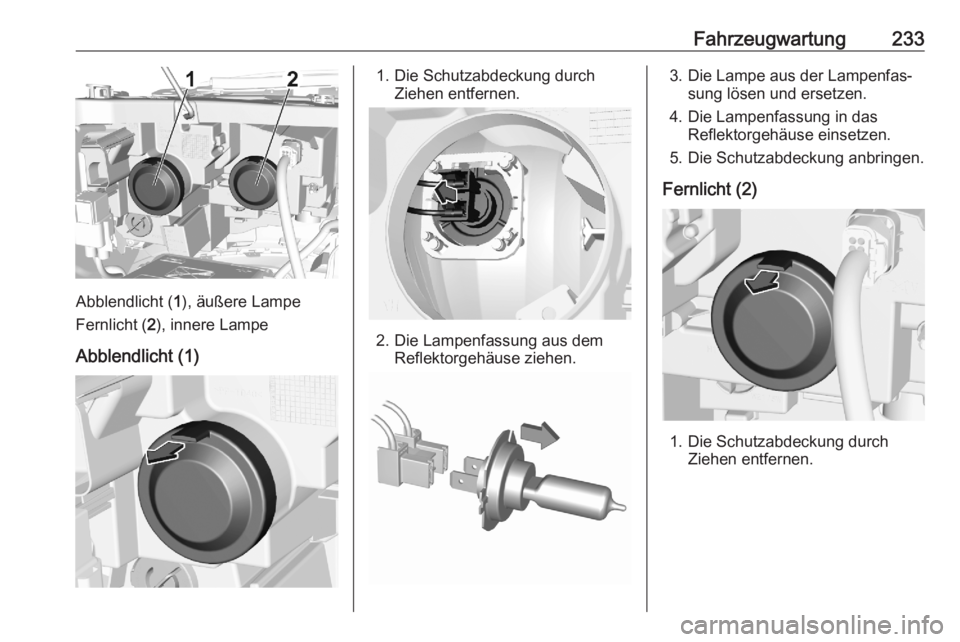 Fahrzeugwartung 233

1 2

Abblendlicht (1), äußere Lampe

Fernlicht (2), innere Lampe

Abblendlicht (1)

1. Die Schutzabdeckung durch Ziehen entfernen.

2. Die Lampenfassung aus dem Reflektorgehäuse ziehen.

3. Die Lampe aus der Lampenfassung lösen und ersetzen.

4. Die Lampenfassung in das Reflektorgehäuse einsetzen.

5. Die Schutzabdeckung anbringen.

Fernlicht (2)

1. Die Schutzabdeckung durch Ziehen entfernen.

carmanualsonline.info