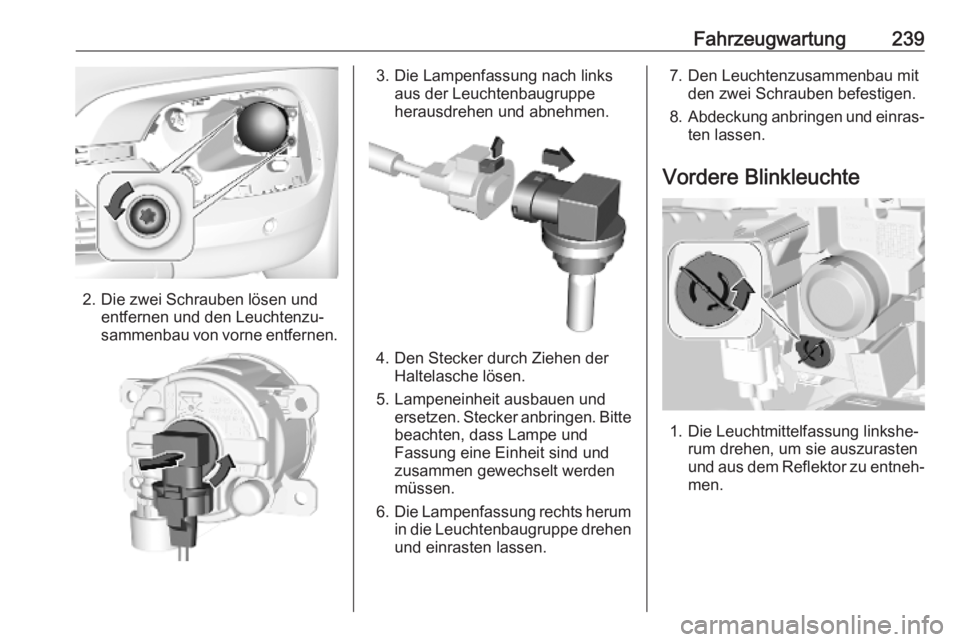 Fahrzeugwartung 239

2. Die zwei Schrauben lösen und entfernen und den Leuchtenzusammenbau von vorne entfernen.

3. Die Lampenfassung nach links aus der Leuchtenbaugruppe herausdrehen und abnehmen.

4. Den Stecker durch Ziehen der Haltelasche lösen.

5. Lampeneinheit ausbauen und ersetzen. Stecker anbringen. Bitte beachten, dass Lampe und Fassung eine Einheit sind und zusammen gewechselt werden müssen.

6. Die Lampenfassung rechts herum in die Leuchtenbaugruppe drehen und einrasten lassen.

7. Den Leuchtenzusammenbau mit den zwei Schrauben befestigen.

8. Abdeckung anbringen und einrasten lassen.

Vordere Blinkleuchte

1. Die Leuchtmittelfassung linksherum drehen, um sie auszurasten und aus dem Reflektor zu entnehmen.

carmanualsonline.info