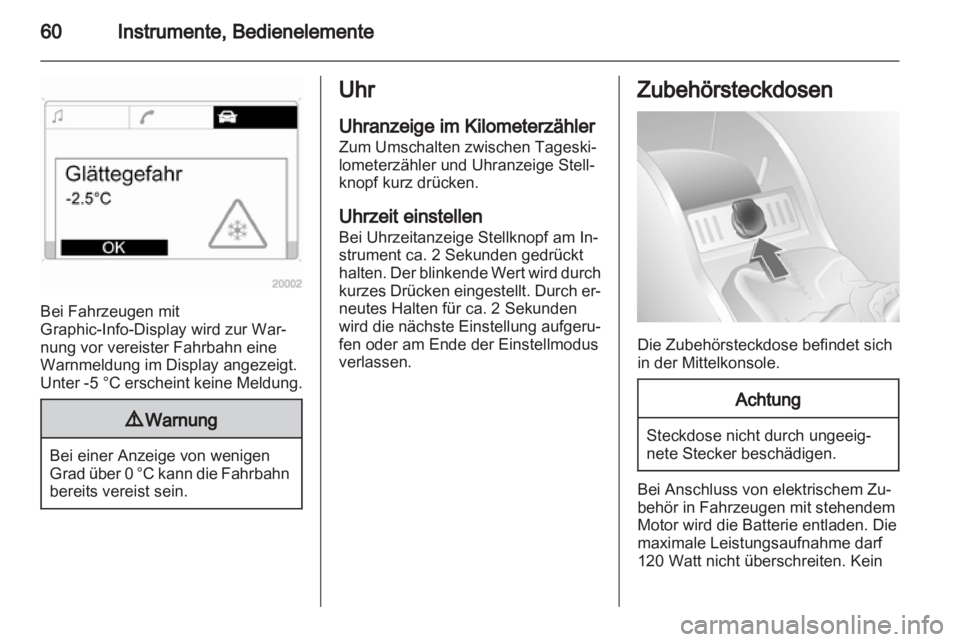 60 Instrumente, Bedienelemente

Glättegefahr
-2.5°C
OK
20002

Bei Fahrzeugen mit Graphic-Info-Display wird zur Warnung vor vereister Fahrbahn eine Warnmeldung im Display angezeigt. Unter -5 °C erscheint keine Meldung.

⚠ Warnung

Bei einer Anzeige von wenigen Grad über 0 °C kann die Fahrbahn bereits vereist sein.

Uhr

Uhranzeige im Kilometerzähler
Zum Umschalten zwischen Tageskilometerzähler und Uhranzeige Stellknopf kurz drücken.

Uhrzeit einstellen
Bei Uhrzeitanzeige Stellknopf am Instrument ca. 2 Sekunden gedrückt halten. Der blinkende Wert wird durch kurzes Drücken eingestellt. Durch erneutes Halten für ca. 2 Sekunden wird die nächste Einstellung aufgerufen oder am Ende der Einstellmodus verlassen.

Zubehörsteckdosen

Die Zubehörsteckdose befindet sich in der Mittelkonsole.

Achtung

Steckdose nicht durch ungeeignete Stecker beschädigen.

Bei Anschluss von elektrischem Zubehör in Fahrzeugen mit stehendem Motor wird die Batterie entladen. Die maximale Leistungsaufnahme darf 120 Watt nicht überschreiten. Kein

carmanualsonline.info