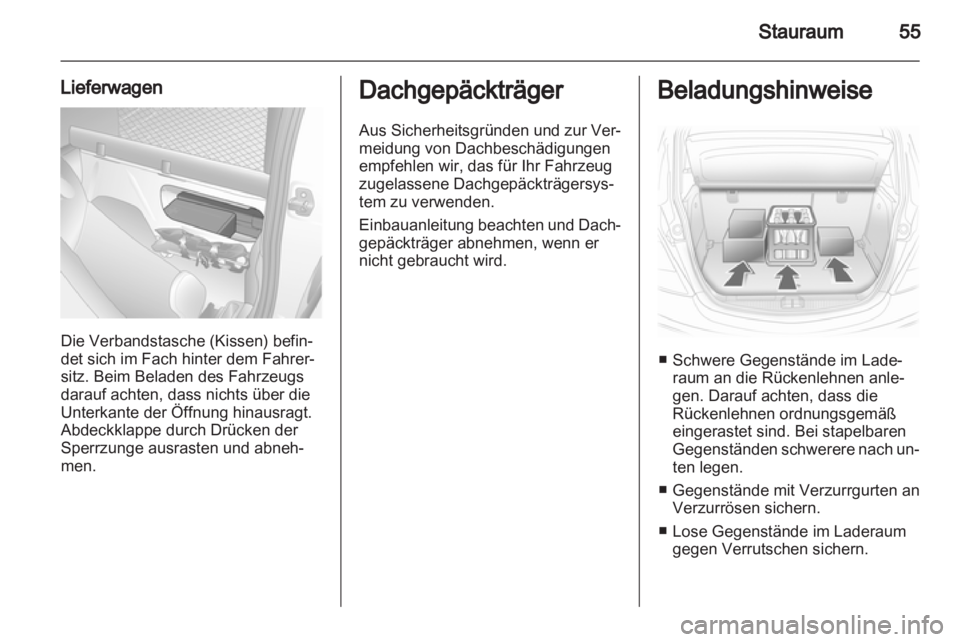 Stauraum 55

Lieferwagen

Die Verbandstasche (Kissen) befindet sich im Fach hinter dem Fahrersitz. Beim Beladen des Fahrzeugs darauf achten, dass nichts über die Unterkante der Öffnung hinausragt. Abdeckklappe durch Drücken der Sperrzunge ausrasten und abnehmen.

Dachgepäckträger

Aus Sicherheitsgründen und zur Vermeidung von Dachbeschädigungen empfehlen wir, das für Ihr Fahrzeug zugelassene Dachgepäckträgersystem zu verwenden.

Einbauanleitung beachten und Dachgepäckträger abnehmen, wenn er nicht gebraucht wird.

Beladungshinweise

■ Schwere Gegenstände im Laderaum an die Rückenlehnen anlegen. Darauf achten, dass die Rückenlehnen ordnungsgemäß eingerastet sind. Bei stapelbaren Gegenständen schwerere nach unten legen.

■ Gegenstände mit Verzurrgurten an Verzurrösen sichern.

■ Lose Gegenstände im Laderaum gegen Verrutschen sichern.

carmanualsonline.info