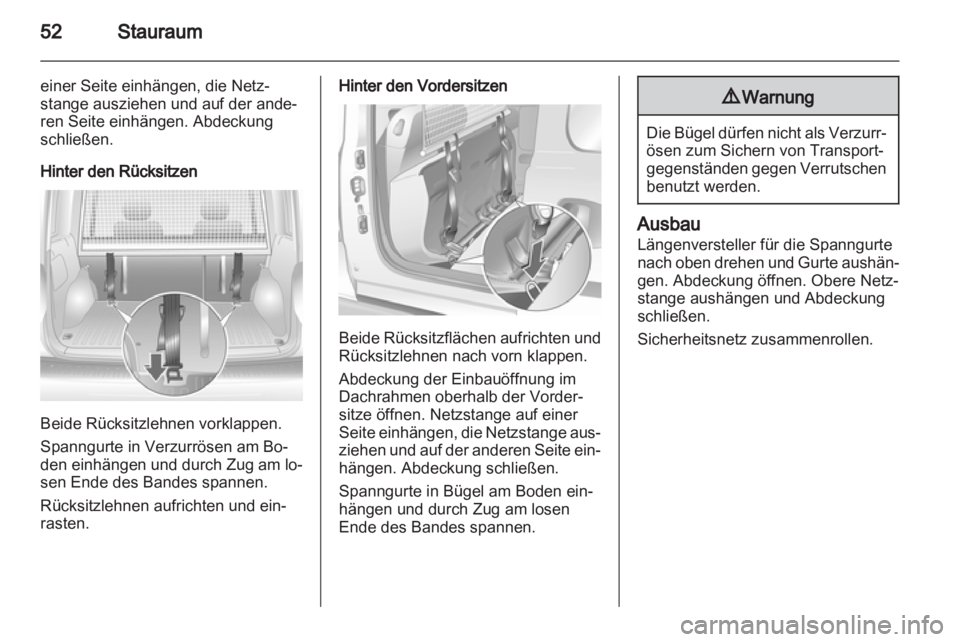 52 Stauraum

einer Seite einhängen, die Netzstange ausziehen und auf der anderen Seite einhängen. Abdeckung schließen.

Hinter den Rücksitzen

Beide Rücksitzlehnen vorklappen.

Spanngurte in Verzurrösen am Boden einhängen und durch Zug am losen Ende des Bandes spannen.

Rücksitzlehnen aufrichten und einrasten.

Hinter den Vordersitzen

Beide Rücksitzflächen aufrichten und Rücksitzlehnen nach vorn klappen.

Abdeckung der Einbauöffnung im Dachrahmen oberhalb der Vordersitze öffnen. Netzstange auf einer Seite einhängen, die Netzstange ausziehen und auf der anderen Seite einhängen. Abdeckung schließen.

Spanngurte in Bügel am Boden einhängen und durch Zug am losen Ende des Bandes spannen.

⚠ Warnung

Die Bügel dürfen nicht als Verzurrösen zum Sichern von Transportgegenständen gegen Verrutschen benutzt werden.

Ausbau
Längenversteller für die Spanngurte nach oben drehen und Gurte aushängen. Abdeckung öffnen. Obere Netzstange aushängen und Abdeckung schließen.

Sicherheitsnetz zusammenrollen.

carmanualsonline.info