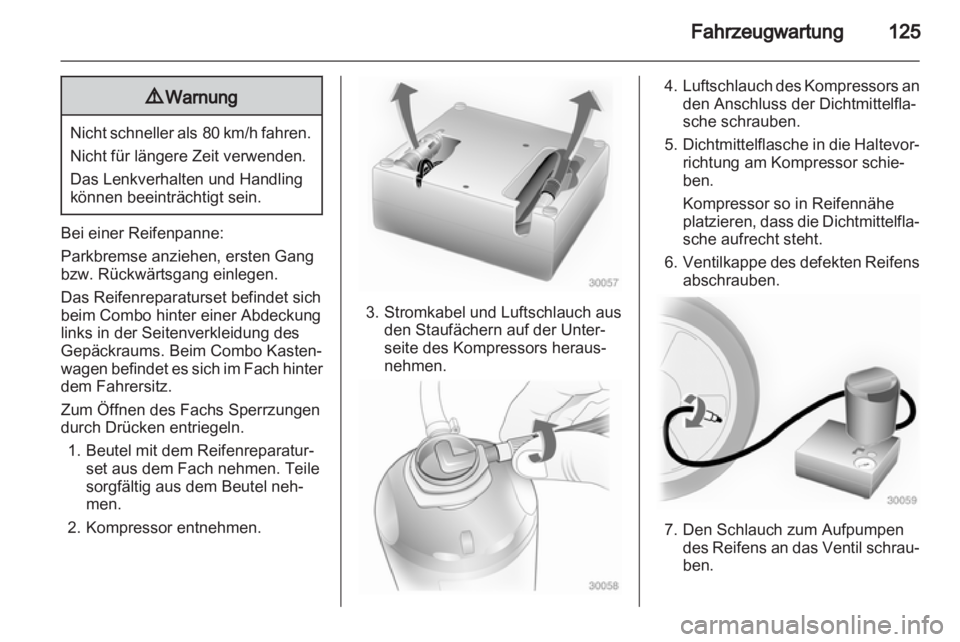 Fahrzeugwartung 125

⚠ Warnung

Nicht schneller als 80 km/h fahren.

Nicht für längere Zeit verwenden.

Das Lenkverhalten und Handling können beeinträchtigt sein.

Bei einer Reifenpanne:

Parkbremse anziehen, ersten Gang bzw. Rückwärtsgang einlegen.

Das Reifenreparaturset befindet sich beim Combo hinter einer Abdeckung links in der Seitenverkleidung des Gepäckraums. Beim Combo Kastenwagen befindet es sich im Fach hinter dem Fahrersitz.

Zum Öffnen des Fachs Sperrzungen durch Drücken entriegeln.

1. Beutel mit dem Reifenreparaturset aus dem Fach nehmen. Teile sorgfältig aus dem Beutel nehmen.

2. Kompressor entnehmen.

30057

3. Stromkabel und Luftschlauch aus den Staufächern auf der Unterseite des Kompressors herausnehmen.

30058

4. Luftschlauch des Kompressors an den Anschluss der Dichtmittelflasche schrauben.

5. Dichtmittelflasche in die Haltevorrichtung am Kompressor schieben.

Kompressor so in Reifennähe platzieren, dass die Dichtmittelflasche aufrecht steht.

6. Ventilkappe des defekten Reifens abschrauben.

30059

7. Den Schlauch zum Aufpumpen des Reifens an das Ventil schrauben.

carmanualsonline.info