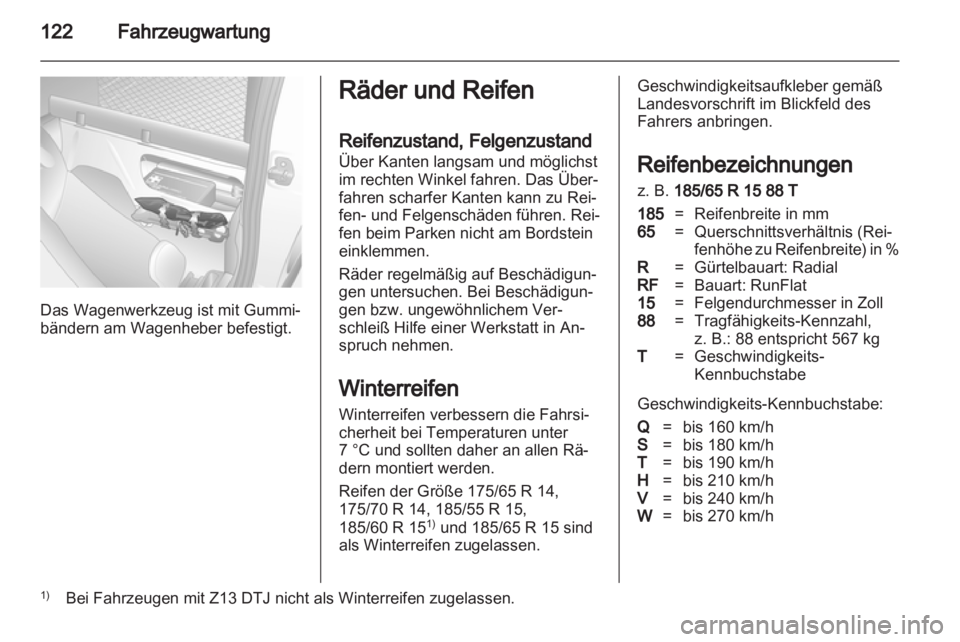 122 Fahrzeugwartung

Das Wagenwerkzeug ist mit Gummibändern am Wagenheber befestigt.

Räder und Reifen

Reifenzustand, Felgenzustand
Über Kanten langsam und möglichst im rechten Winkel fahren. Das Überfahren scharfer Kanten kann zu Reifen- und Felgenschäden führen. Reifen beim Parken nicht am Bordstein einklemmen.

Räder regelmäßig auf Beschädigungen untersuchen. Bei Beschädigungen bzw. ungewöhnlichem Verschleiß Hilfe einer Werkstatt in Anspruch nehmen.

Winterreifen
Winterreifen verbessern die Fahrsicherheit bei Temperaturen unter 7 °C und sollten daher an allen Rädern montiert werden.

Reifen der Größe 175/65 R 14, 175/70 R 14, 185/55 R 15, 185/60 R 15$^{1)}$ und 185/65 R 15 sind als Winterreifen zugelassen.

Geschwindigkeitsaufkleber gemäß Landesvorschrift im Blickfeld des Fahrers anbringen.

Reifenbezeichnungen
z. B. 185/65 R 15 88 T
185 = Reifenbreite in mm
65 = Querschnittsverhältnis (Reifenhöhe zu Reifenbreite) in %
R = Gürtelbauart: Radial
RF = Bauart: RunFlat
15 = Felgendurchmesser in Zoll
88 = Tragfähigkeits-Kennzahl, z. B.: 88 entspricht 567 kg
T = Geschwindigkeits-Kennbuchstabe

Geschwindigkeits-Kennbuchstabe:
Q = bis 160 km/h
S = bis 180 km/h
T = bis 190 km/h
H = bis 210 km/h
V = bis 240 km/h
W = bis 270 km/h

$^{1)}$ Bei Fahrzeugen mit Z13 DTJ nicht als Winterreifen zugelassen.

carmanualsonline.info