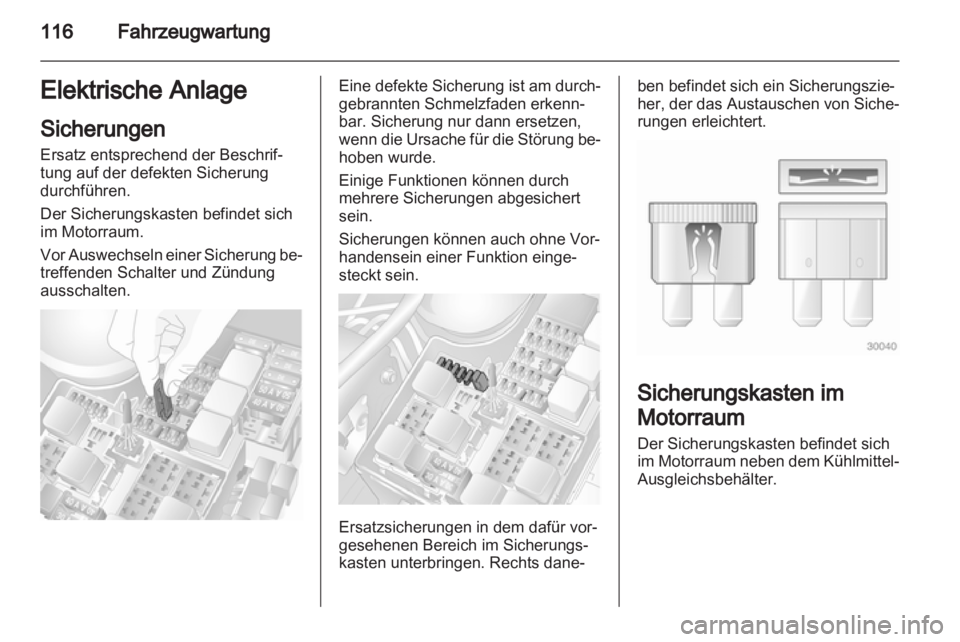 116 Fahrzeugwartung

Elektrische Anlage

Sicherungen

Ersatz entsprechend der Beschriftung auf der defekten Sicherung durchführen.

Der Sicherungskasten befindet sich im Motorraum.

Vor Auswechseln einer Sicherung betreffenden Schalter und Zündung ausschalten.

Eine defekte Sicherung ist am durchgebrannten Schmelzfaden erkennbar. Sicherung nur dann ersetzen, wenn die Ursache für die Störung behoben wurde.

Einige Funktionen können durch mehrere Sicherungen abgesichert sein.

Sicherungen können auch ohne Vorhandensein einer Funktion eingesteckt sein.

Ersatzsicherungen in dem dafür vorgesehenen Bereich im Sicherungskasten unterbringen. Rechts daneben befindet sich ein Sicherungszieher, der das Austauschen von Sicherungen erleichtert.

30040

Sicherungskasten im Motorraum

Der Sicherungskasten befindet sich im Motorraum neben dem Kühlmittel-Ausgleichsbehälter.

carmanualsonline.info