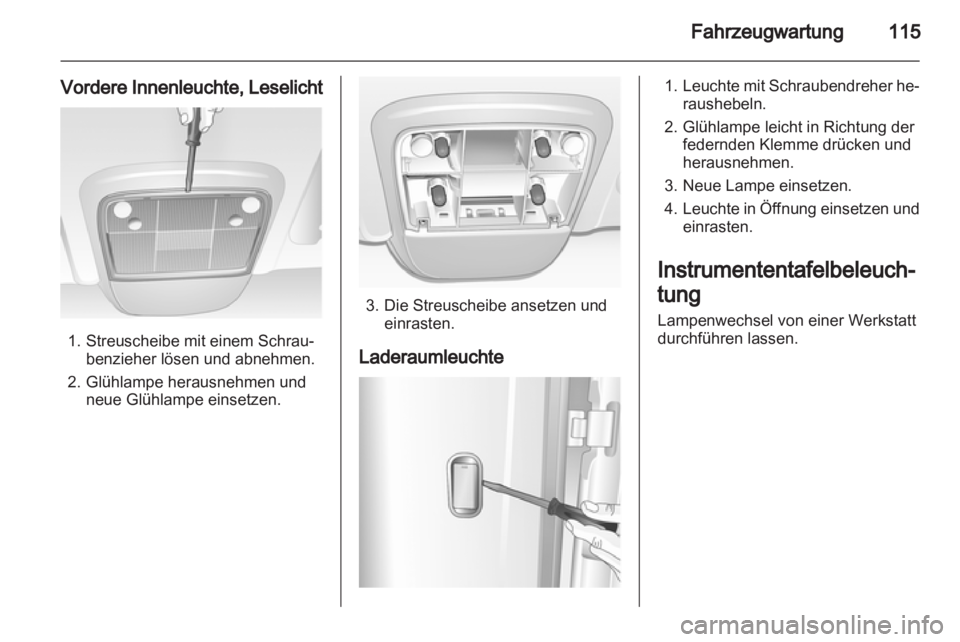 Fahrzeugwartung 115

Vordere Innenleuchte, Leselicht

1. Streuscheibe mit einem Schraubenzieher lösen und abnehmen.
2. Glühlampe herausnehmen und neue Glühlampe einsetzen.

3. Die Streuscheibe ansetzen und einrasten.

Laderaumleuchte

1. Leuchte mit Schraubendreher heraushebeln.
2. Glühlampe leicht in Richtung der federnden Klemme drücken und herausnehmen.
3. Neue Lampe einsetzen.
4. Leuchte in Öffnung einsetzen und einrasten.

Instrumententafelbeleuchtung

Lampenwechsel von einer Werkstatt durchführen lassen.

carmanualsonline.info