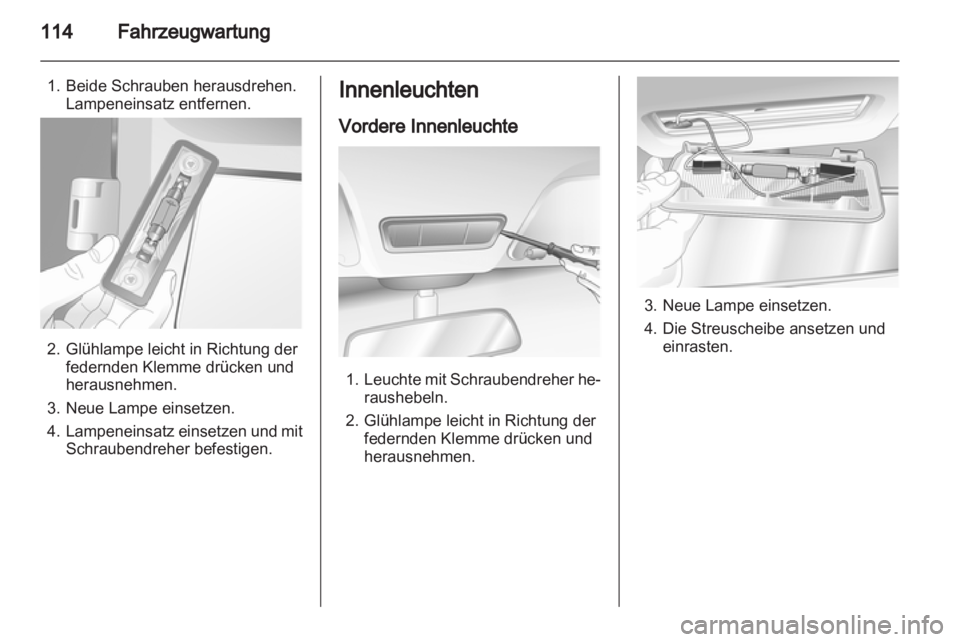 114 Fahrzeugwartung

1. Beide Schrauben herausdrehen. Lampeneinsatz entfernen.

2. Glühlampe leicht in Richtung der federnden Klemme drücken und herausnehmen.

3. Neue Lampe einsetzen.

4. Lampeneinsatz einsetzen und mit Schraubendreher befestigen.

Innenleuchten

Vordere Innenleuchte

1. Leuchte mit Schraubendreher heraushebeln.

2. Glühlampe leicht in Richtung der federnden Klemme drücken und herausnehmen.

3. Neue Lampe einsetzen.

4. Die Streuscheibe ansetzen und einrasten.

carmanualsonline.info