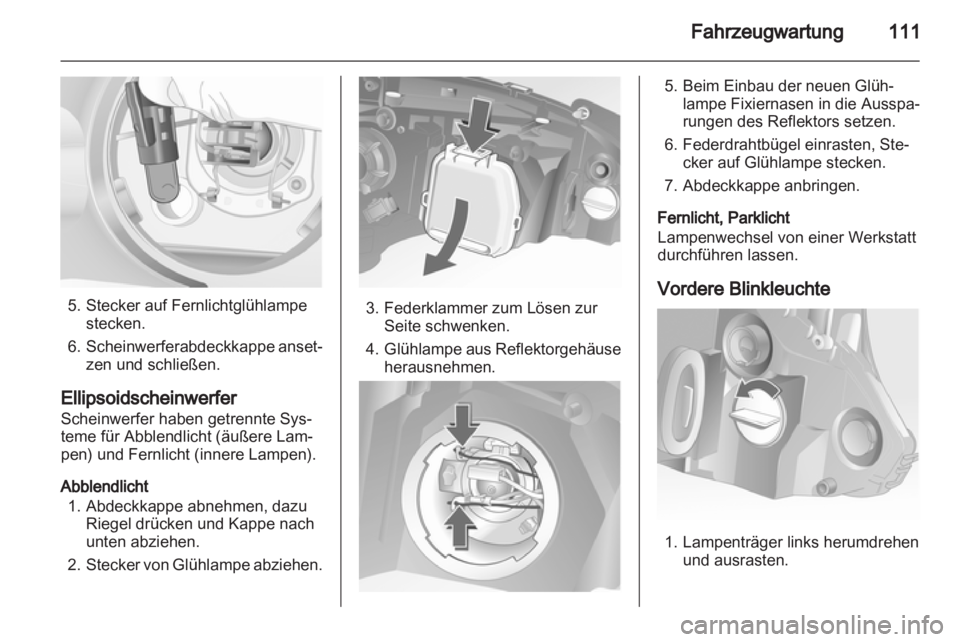 Fahrzeugwartung 111

5. Stecker auf Fernlichtglühlampe stecken.

6. Scheinwerferabdeckkappe ansetzen und schließen.

Ellipsoidscheinwerfer
Scheinwerfer haben getrennte Systeme für Abblendlicht (äußere Lampen) und Fernlicht (innere Lampen).

Abblendlicht
1. Abdeckkappe abnehmen, dazu Riegel drücken und Kappe nach unten abziehen.

2. Stecker von Glühlampe abziehen.

3. Federklammer zum Lösen zur Seite schwenken.

4. Glühlampe aus Reflektorgehäuse herausnehmen.

5. Beim Einbau der neuen Glühlampe Fixiernasen in die Aussparungen des Reflektors setzen.

6. Federdrahtbügel einrasten, Stecker auf Glühlampe stecken.

7. Abdeckkappe anbringen.

Fernlicht, Parklicht
Lampenwechsel von einer Werkstatt durchführen lassen.

Vordere Blinkleuchte

1. Lampenträger links herumdrehen und ausrasten.

carmanualsonline.info