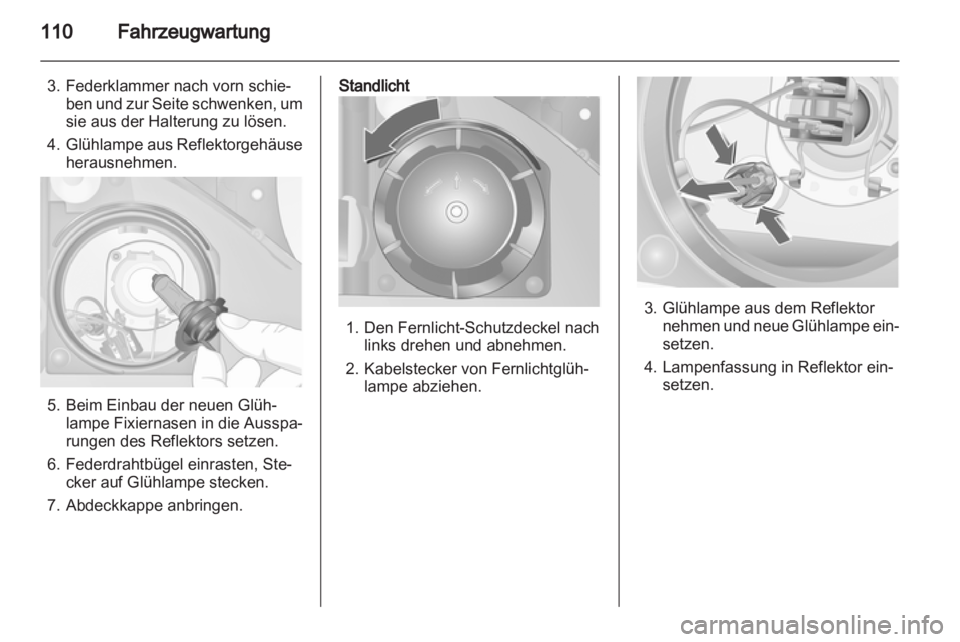 110 Fahrzeugwartung

3. Federklammer nach vorn schieben und zur Seite schwenken, um sie aus der Halterung zu lösen.

4. Glühlampe aus Reflektorgehäuse herausnehmen.

5. Beim Einbau der neuen Glühlampe Fixiernasen in die Aussparungen des Reflektors setzen.

6. Federdrahtbügel einrasten, Stecker auf Glühlampe stecken.

7. Abdeckkappe anbringen.

Standlicht

1. Den Fernlicht-Schutzdeckel nach links drehen und abnehmen.

2. Kabelstecker von Fernlichtglühlampe abziehen.

3. Glühlampe aus dem Reflektor nehmen und neue Glühlampe einsetzen.

4. Lampenfassung in Reflektor einsetzen.

carmanualsonline.info