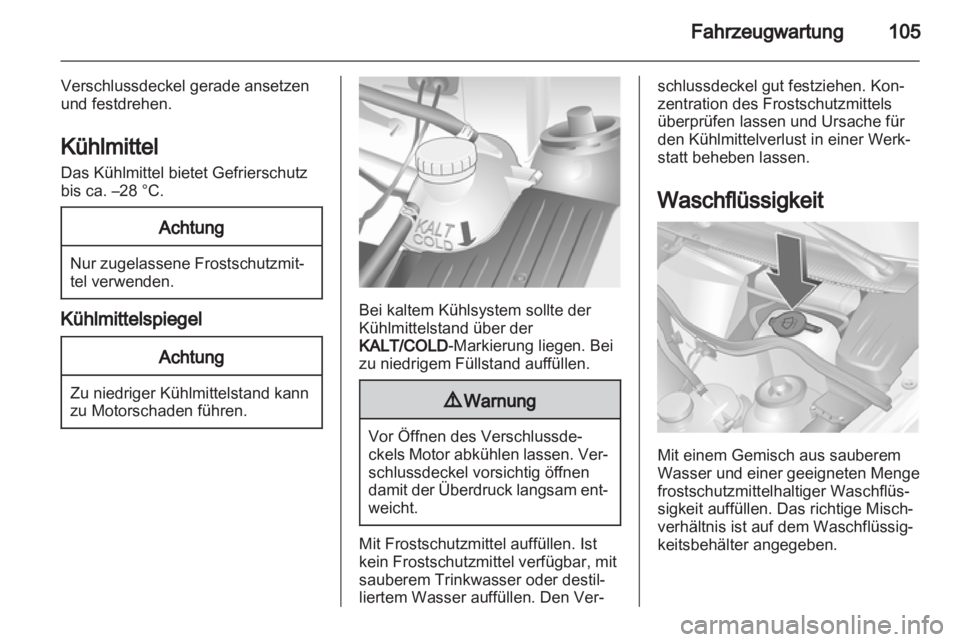 Fahrzeugwartung 105

Verschlussdeckel gerade ansetzen und festdrehen.

Kühlmittel

Das Kühlmittel bietet Gefrierschutz bis ca. –28 °C.

Achtung

Nur zugelassene Frostschutzmittel verwenden.

Kühlmittelspiegel

Achtung

Zu niedriger Kühlmittelstand kann zu Motorschaden führen.

KALT COLD

Bei kaltem Kühlsystem sollte der Kühlmittelstand über der KALT/COLD-Markierung liegen. Bei zu niedrigem Füllstand auffüllen.

⚠ Warnung

Vor Öffnen des Verschlussdeckels Motor abkühlen lassen. Verschlussdeckel vorsichtig öffnen damit der Überdruck langsam entweicht.

Mit Frostschutzmittel auffüllen. Ist kein Frostschutzmittel verfügbar, mit sauberem Trinkwasser oder destilliertem Wasser auffüllen. Den Verschlussdeckel gut festziehen. Konzentration des Frostschutzmittels überprüfen lassen und Ursache für den Kühlmittelverlust in einer Werkstatt beheben lassen.

Waschflüssigkeit

Mit einem Gemisch aus sauberem Wasser und einer geeigneten Menge frostschutzmittelhaltiger Waschflüssigkeit auffüllen. Das richtige Mischverhältnis ist auf dem Waschflüssigkeitsbehälter angegeben.

carmanualsonline.info