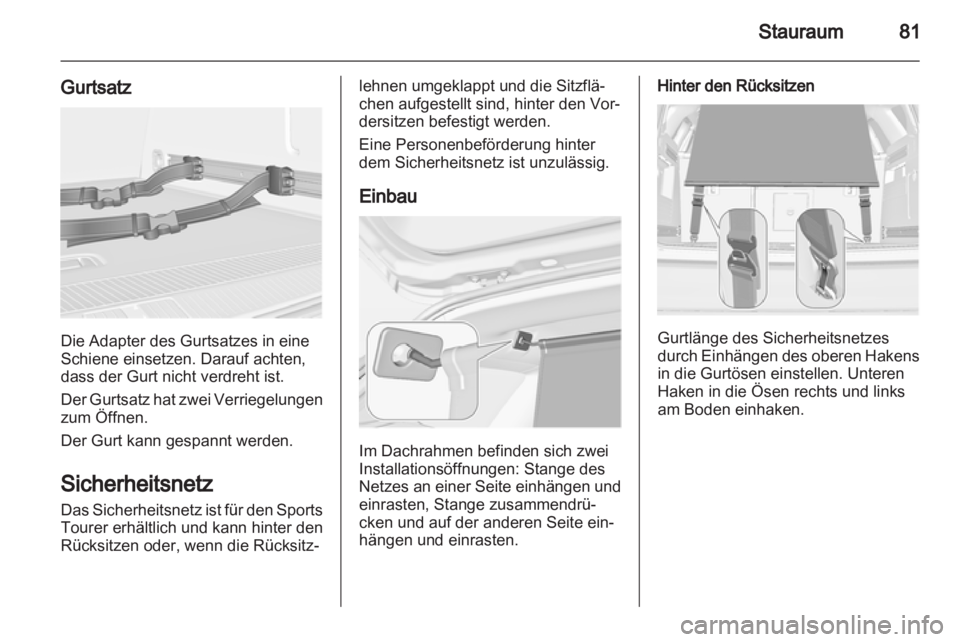 Stauraum 81

Gurtsatz

Die Adapter des Gurtsatzes in eine Schiene einsetzen. Darauf achten, dass der Gurt nicht verdreht ist.

Der Gurtsatz hat zwei Verriegelungen zum Öffnen.

Der Gurt kann gespannt werden.

Sicherheitsnetz

Das Sicherheitsnetz ist für den Sports Tourer erhältlich und kann hinter den Rücksitzen oder, wenn die Rücksitzlehnen umgeklappt und die Sitzflächen aufgestellt sind, hinter den Vordersitzen befestigt werden.

Eine Personenbeförderung hinter dem Sicherheitsnetz ist unzulässig.

Einbau

Im Dachrahmen befinden sich zwei Installationsöffnungen: Stange des Netzes an einer Seite einhängen und einrasten, Stange zusammendrücken und auf der anderen Seite einhängen und einrasten.

Hinter den Rücksitzen

Gurtlänge des Sicherheitsnetzes durch Einhängen des oberen Hakens in die Gurtösen einstellen. Unteren Haken in die Ösen rechts und links am Boden einhaken.

carmanualsonline.info