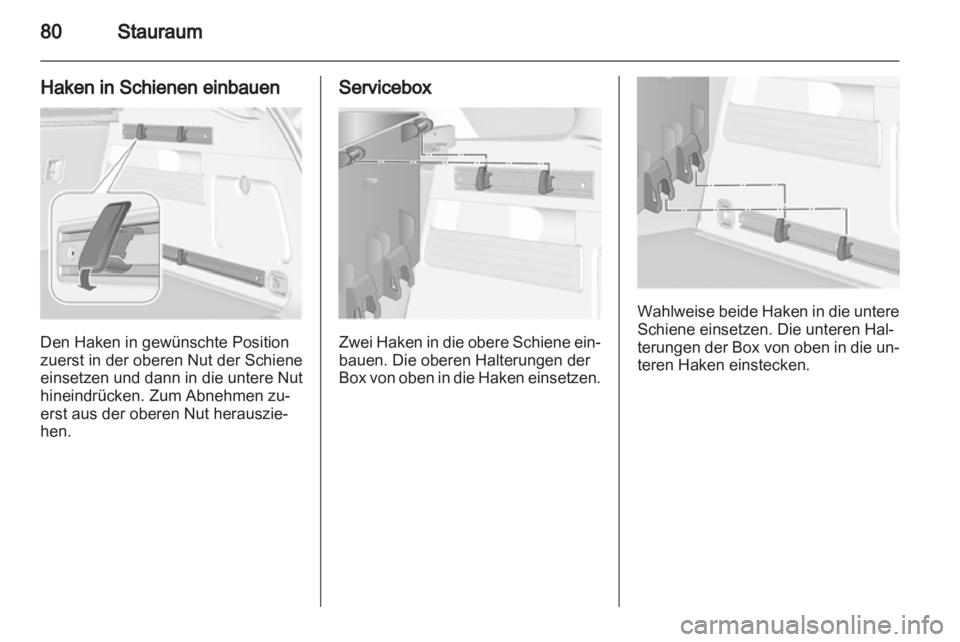 80 Stauraum

Haken in Schienen einbauen

Den Haken in gewünschte Position zuerst in der oberen Nut der Schiene einsetzen und dann in die untere Nut hineindrücken. Zum Abnehmen zuerst aus der oberen Nut herausziehen.

Servicebox

Zwei Haken in die obere Schiene einbauen. Die oberen Halterungen der Box von oben in die Haken einsetzen.

Wahlweise beide Haken in die untere Schiene einsetzen. Die unteren Halterungen der Box von oben in die unteren Haken einstecken.

carmanualsonline.info