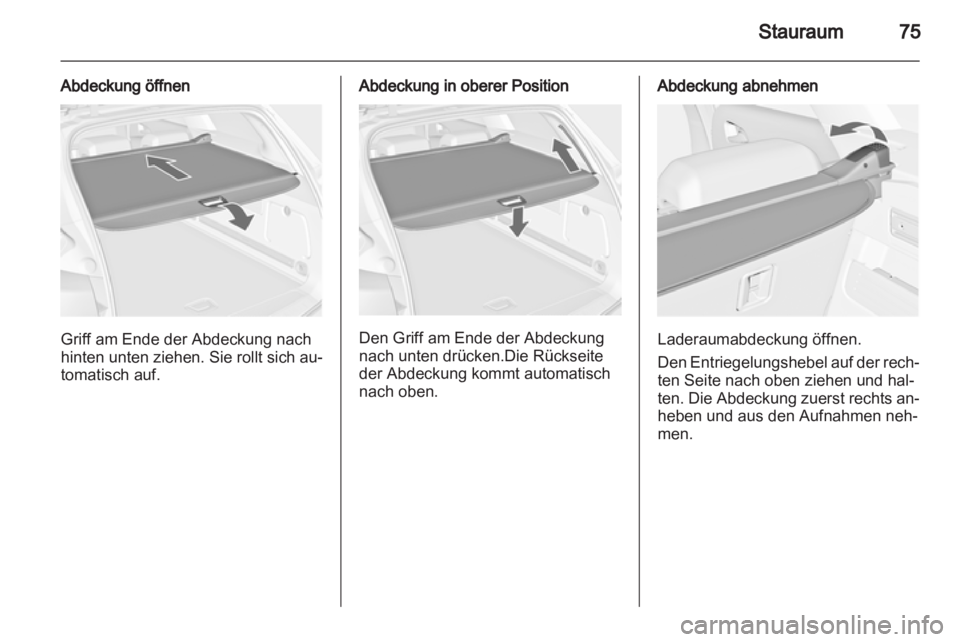 Stauraum 75

Abdeckung öffnen

Griff am Ende der Abdeckung nach hinten unten ziehen. Sie rollt sich automatisch auf.

Abdeckung in oberer Position

Den Griff am Ende der Abdeckung nach unten drücken.Die Rückseite der Abdeckung kommt automatisch nach oben.

Abdeckung abnehmen

Laderaumabdeckung öffnen.

Den Entriegelungshebel auf der rechten Seite nach oben ziehen und halten. Die Abdeckung zuerst rechts anheben und aus den Aufnahmen nehmen.

carmanualsonline.info