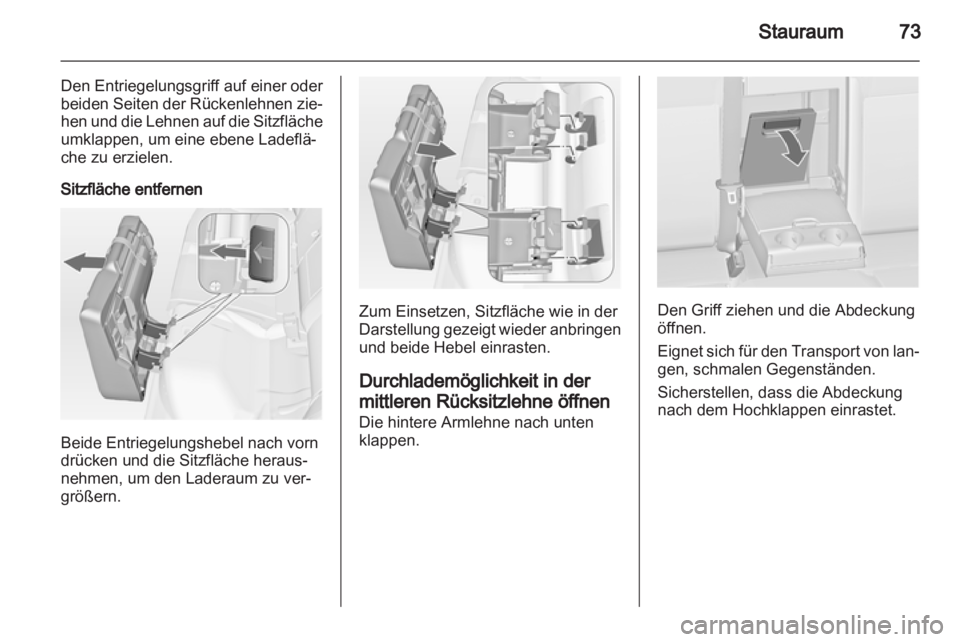 Stauraum 73

Den Entriegelungsgriff auf einer oder beiden Seiten der Rückenlehnen ziehen und die Lehnen auf die Sitzfläche umklappen, um eine ebene Ladefläche zu erzielen.

Sitzfläche entfernen

Beide Entriegelungshebel nach vorn drücken und die Sitzfläche herausnehmen, um den Laderaum zu vergrößern.

Zum Einsetzen, Sitzfläche wie in der Darstellung gezeigt wieder anbringen und beide Hebel einrasten.

Durchlademöglichkeit in der mittleren Rücksitzlehne öffnen

Die hintere Armlehne nach unten klappen.

Den Griff ziehen und die Abdeckung öffnen.

Eignet sich für den Transport von langen, schmalen Gegenständen.

Sicherstellen, dass die Abdeckung nach dem Hochklappen einrastet.

carmanualsonline.info