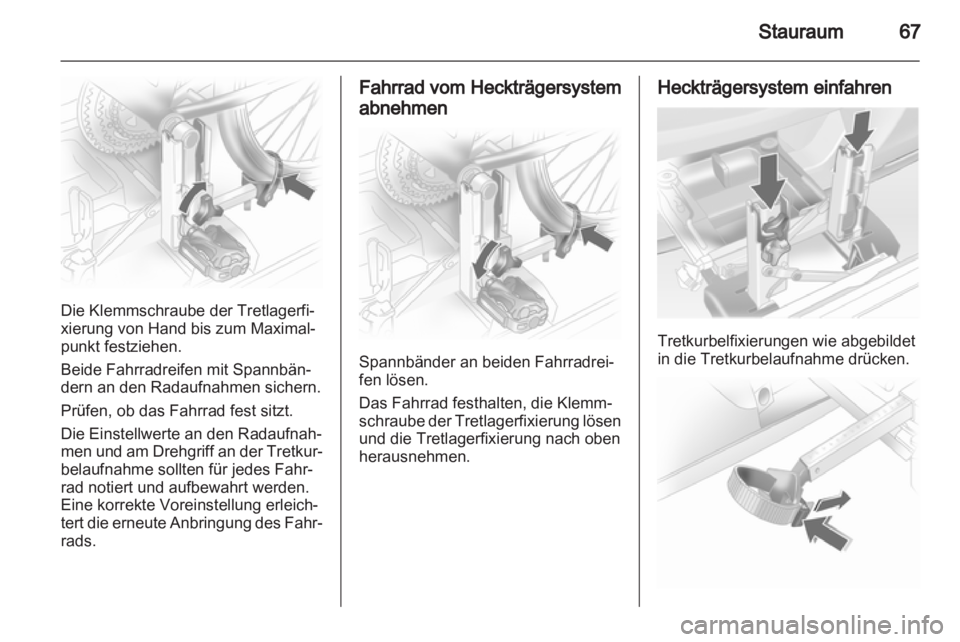 Stauraum 67

Die Klemmschraube der Tretlagerfixierung von Hand bis zum Maximalpunkt festziehen.

Beide Fahrradreifen mit Spannbändern an den Radaufnahmen sichern.

Prüfen, ob das Fahrrad fest sitzt.

Die Einstellwerte an den Radaufnahmen und am Drehgriff an der Tretkurbelaufnahme sollten für jedes Fahrrad notiert und aufbewahrt werden. Eine korrekte Voreinstellung erleichtert die erneute Anbringung des Fahrrads.

Fahrrad vom Heckträgersystem abnehmen

Spannbänder an beiden Fahrradreifen lösen.

Das Fahrrad festhalten, die Klemmschraube der Tretlagerfixierung lösen und die Tretlagerfixierung nach oben herausnehmen.

Heckträgersystem einfahren

Tretkurbelfixierungen wie abgebildet in die Tretkurbelaufnahme drücken.

carmanualsonline.info