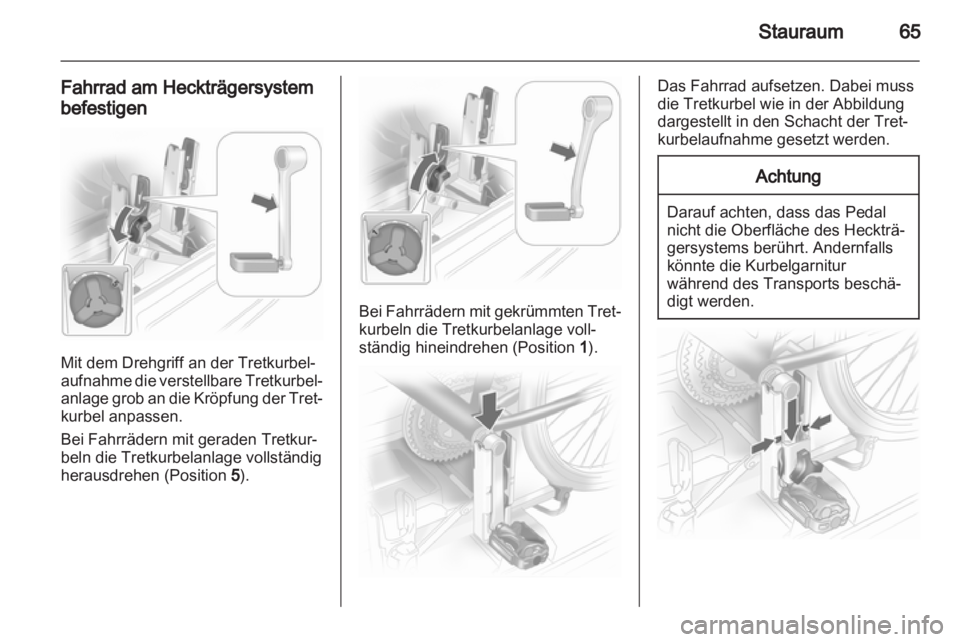 Stauraum 65

Fahrrad am Heckträgersystem befestigen

Mit dem Drehgriff an der Tretkurbelaufnahme die verstellbare Tretkurbelanlage grob an die Kröpfung der Tretkurbel anpassen.

Bei Fahrrädern mit geraden Tretkurbeln die Tretkurbelanlage vollständig herausdrehen (Position 5).

Bei Fahrrädern mit gekrümmten Tretkurbeln die Tretkurbelanlage vollständig hineindrehen (Position 1).

Das Fahrrad aufsetzen. Dabei muss die Tretkurbel wie in der Abbildung dargestellt in den Schacht der Tretkurbelaufnahme gesetzt werden.

Achtung

Darauf achten, dass das Pedal nicht die Oberfläche des Heckträgersystems berührt. Andernfalls könnte die Kurbelgarnitur während des Transports beschädigt werden.

carmanualsonline.info