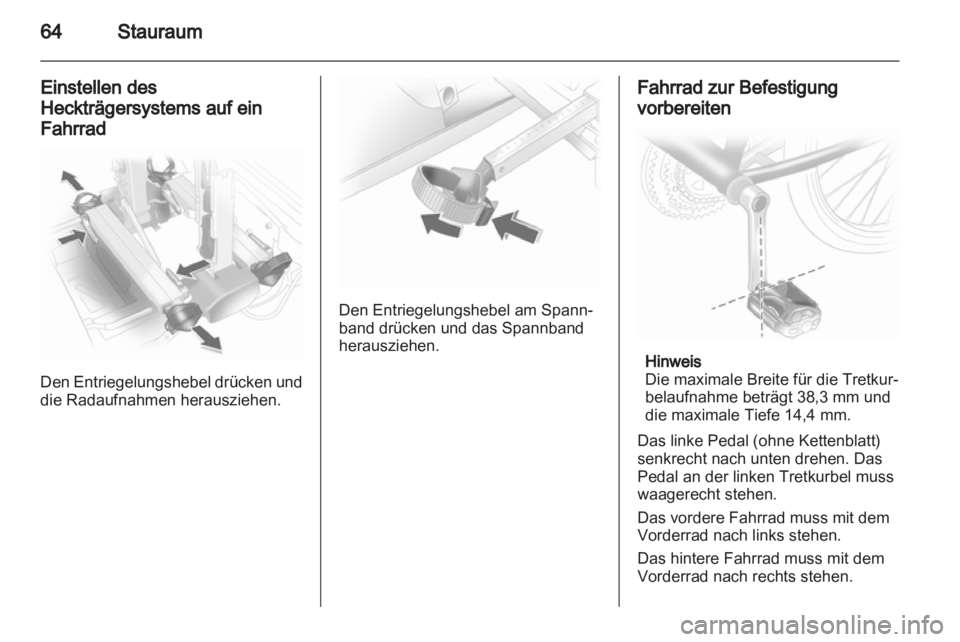 64 Stauraum

Einstellen des Heckträgersystems auf ein Fahrrad

Den Entriegelungshebel drücken und die Radaufnahmen herausziehen.

Den Entriegelungshebel am Spannband drücken und das Spannband herausziehen.

Fahrrad zur Befestigung vorbereiten

Hinweis
Die maximale Breite für die Tretkurbelaufnahme beträgt 38,3 mm und die maximale Tiefe 14,4 mm.

Das linke Pedal (ohne Kettenblatt) senkrecht nach unten drehen. Das Pedal an der linken Tretkurbel muss waagerecht stehen.

Das vordere Fahrrad muss mit dem Vorderrad nach links stehen.

Das hintere Fahrrad muss mit dem Vorderrad nach rechts stehen.

carmanualsonline.info