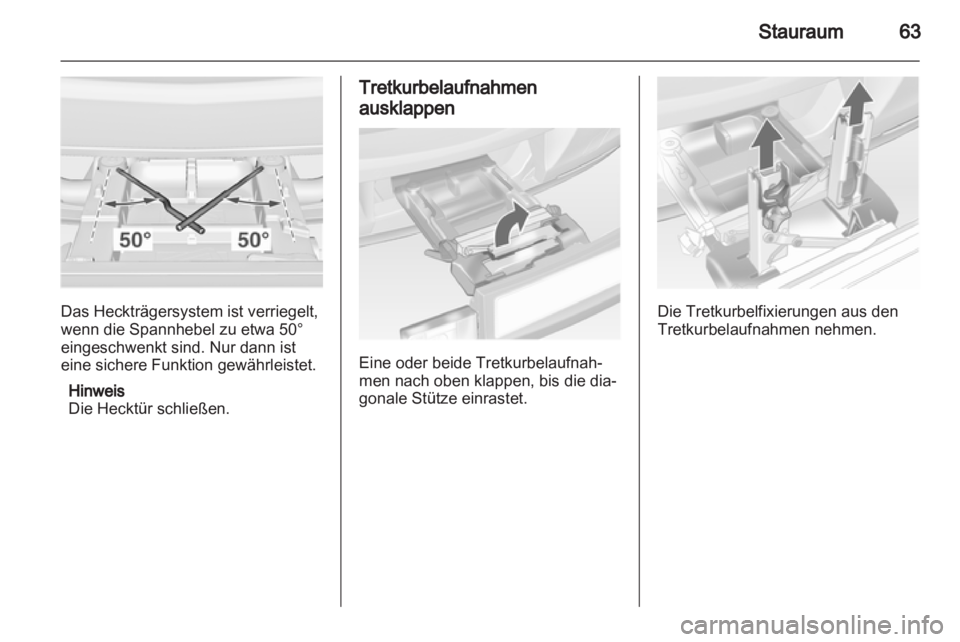 Stauraum 63

50° 50°

Das Heckträgersystem ist verriegelt, wenn die Spannhebel zu etwa 50° eingeschwenkt sind. Nur dann ist eine sichere Funktion gewährleistet.

Hinweis
Die Hecktür schließen.

Tretkurbelaufnahmen ausklappen

Eine oder beide Tretkurbelaufnahmen nach oben klappen, bis die diagonale Stütze einrastet.

Die Tretkurbelfixierungen aus den Tretkurbelaufnahmen nehmen.

carmanualsonline.info