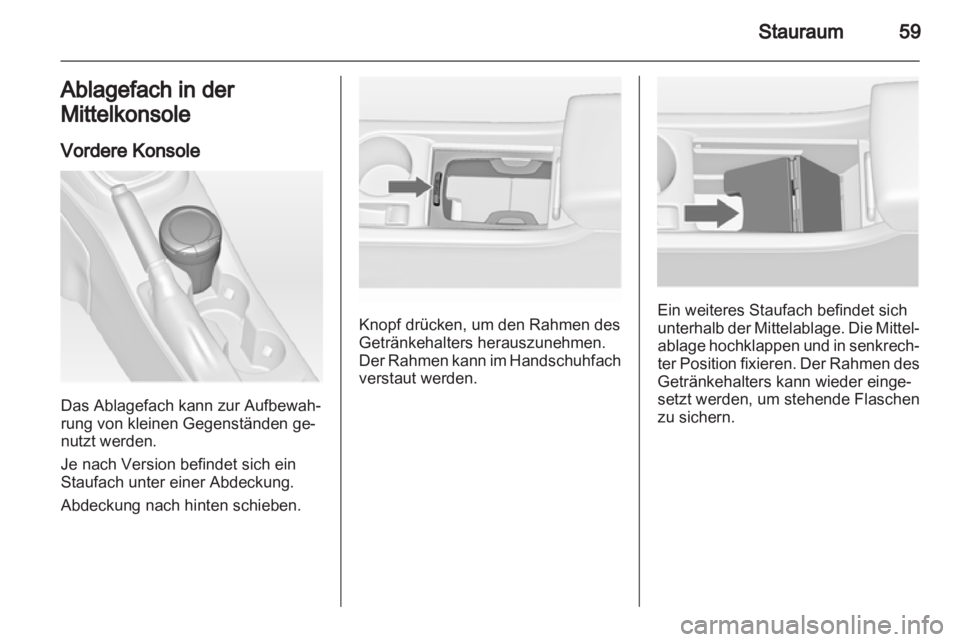 Stauraum 59

Ablagefach in der Mittelkonsole

Vordere Konsole

Das Ablagefach kann zur Aufbewahrung von kleinen Gegenständen genutzt werden.

Je nach Version befindet sich ein Staufach unter einer Abdeckung.

Abdeckung nach hinten schieben.

Knopf drücken, um den Rahmen des Getränkehalters herauszunehmen. Der Rahmen kann im Handschuhfach verstaut werden.

Ein weiteres Staufach befindet sich unterhalb der Mittelablage. Die Mittelablage hochklappen und in senkrechter Position fixieren. Der Rahmen des Getränkehalters kann wieder eingesetzt werden, um stehende Flaschen zu sichern.

carmanualsonline.info