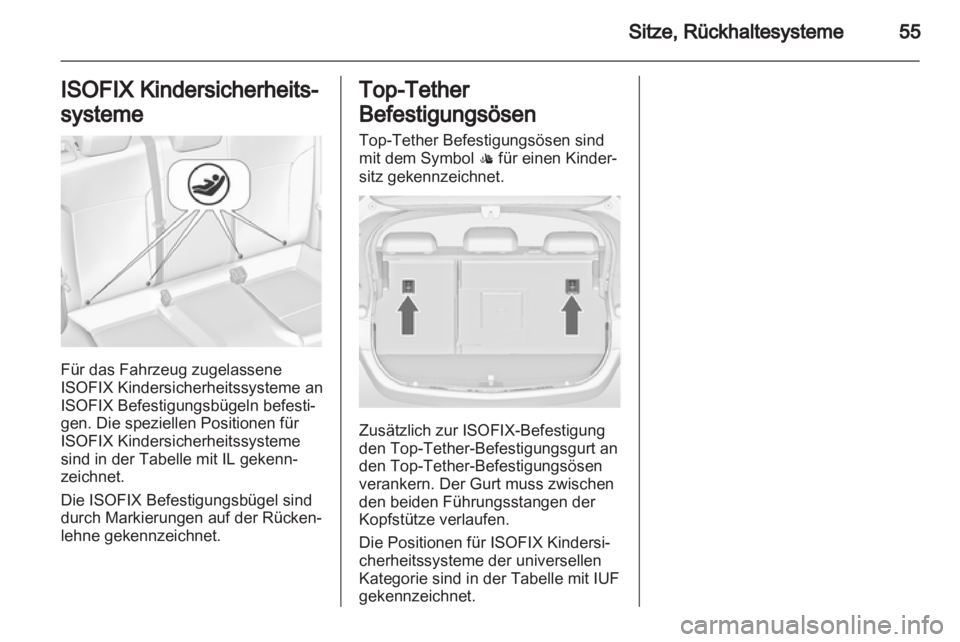 Sitze, Rückhaltesysteme 55

ISOFIX Kindersicherheitssysteme

Für das Fahrzeug zugelassene ISOFIX Kindersicherheitssysteme an ISOFIX Befestigungsbügeln befestigen. Die speziellen Positionen für ISOFIX Kindersicherheitssysteme sind in der Tabelle mit IL gekennzeichnet.

Die ISOFIX Befestigungsbügel sind durch Markierungen auf der Rückenlehne gekennzeichnet.

Top-Tether Befestigungsösen

Top-Tether Befestigungsösen sind mit dem Symbol für einen Kindersitz gekennzeichnet.

Zusätzlich zur ISOFIX-Befestigung den Top-Tether-Befestigungsgurt an den Top-Tether-Befestigungsösen verankern. Der Gurt muss zwischen den beiden Führungsstangen der Kopfstütze verlaufen.

Die Positionen für ISOFIX Kindersicherheitssysteme der universellen Kategorie sind in der Tabelle mit IUF gekennzeichnet.

carmanualsonline.info