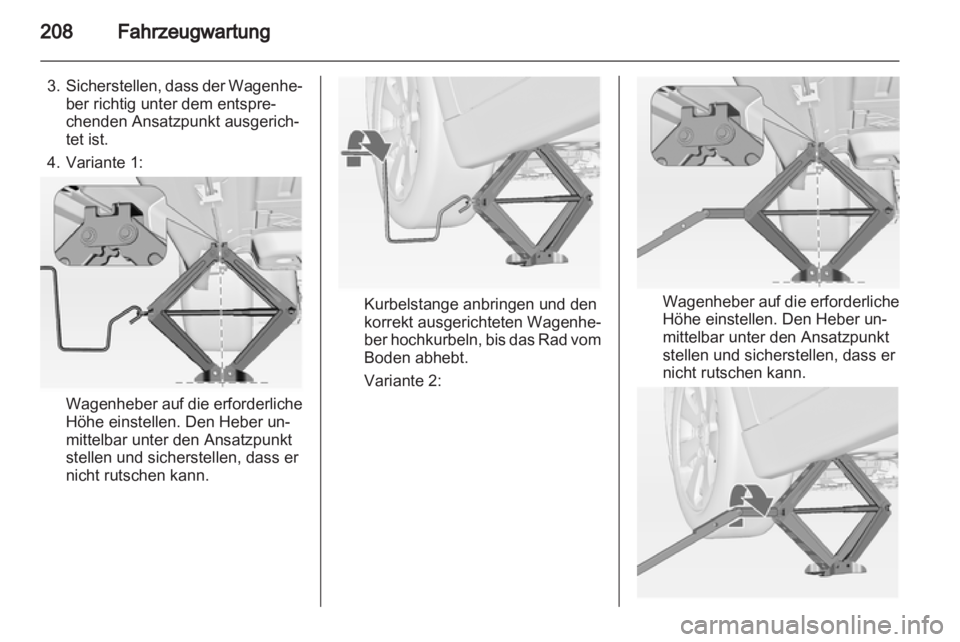 208 Fahrzeugwartung

3. Sicherstellen, dass der Wagenheber richtig unter dem entsprechenden Ansatzpunkt ausgerichtet ist.

4. Variante 1:

Wagenheber auf die erforderliche Höhe einstellen. Den Heber unmittelbar unter den Ansatzpunkt stellen und sicherstellen, dass er nicht rutschen kann.

Kurbelstange anbringen und den korrekt ausgerichteten Wagenheber hochkurbeln, bis das Rad vom Boden abhebt.

Variante 2:

Wagenheber auf die erforderliche Höhe einstellen. Den Heber unmittelbar unter den Ansatzpunkt stellen und sicherstellen, dass er nicht rutschen kann.

carmanualsonline.info