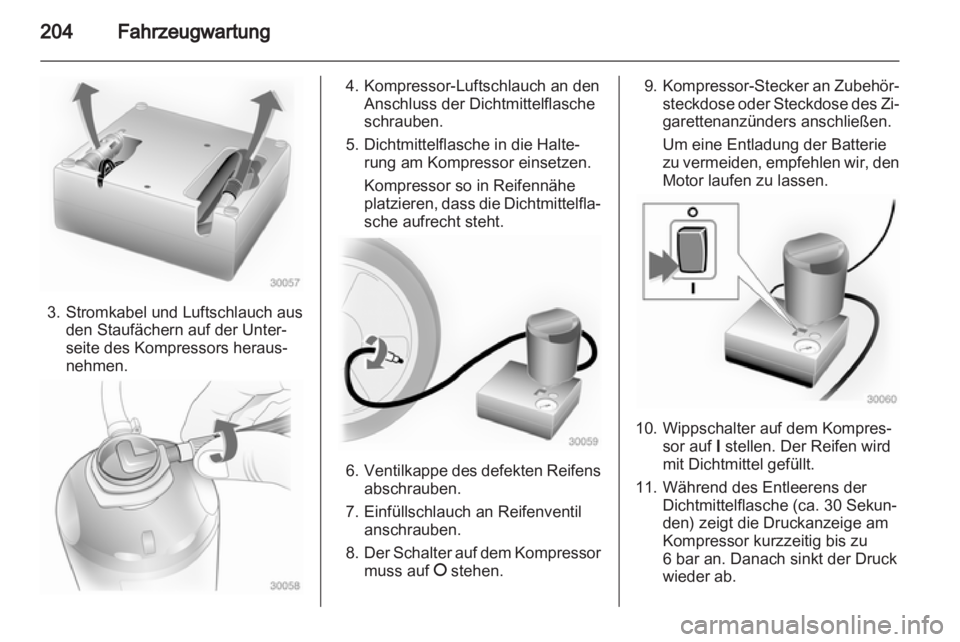 204 Fahrzeugwartung

30057

3. Stromkabel und Luftschlauch aus den Staufächern auf der Unterseite des Kompressors herausnehmen.

30058

4. Kompressor-Luftschlauch an den Anschluss der Dichtmittelflasche schrauben.

5. Dichtmittelflasche in die Halterung am Kompressor einsetzen.

Kompressor so in Reifennähe platzieren, dass die Dichtmittelflasche aufrecht steht.

30059

6. Ventilkappe des defekten Reifens abschrauben.

7. Einfüllschlauch an Reifenventil anschrauben.

8. Der Schalter auf dem Kompressor muss auf O stehen.

9. Kompressor-Stecker an Zubehörsteckdose oder Steckdose des Zigarettenanzünders anschließen.

Um eine Entladung der Batterie zu vermeiden, empfehlen wir, den Motor laufen zu lassen.

O

I

30060

10. Wippschalter auf dem Kompressor auf I stellen. Der Reifen wird mit Dichtmittel gefüllt.

11. Während des Entleerens der Dichtmittelflasche (ca. 30 Sekunden) zeigt die Druckanzeige am Kompressor kurzzeitig bis zu 6 bar an. Danach sinkt der Druck wieder ab.

carmanualsonline.info