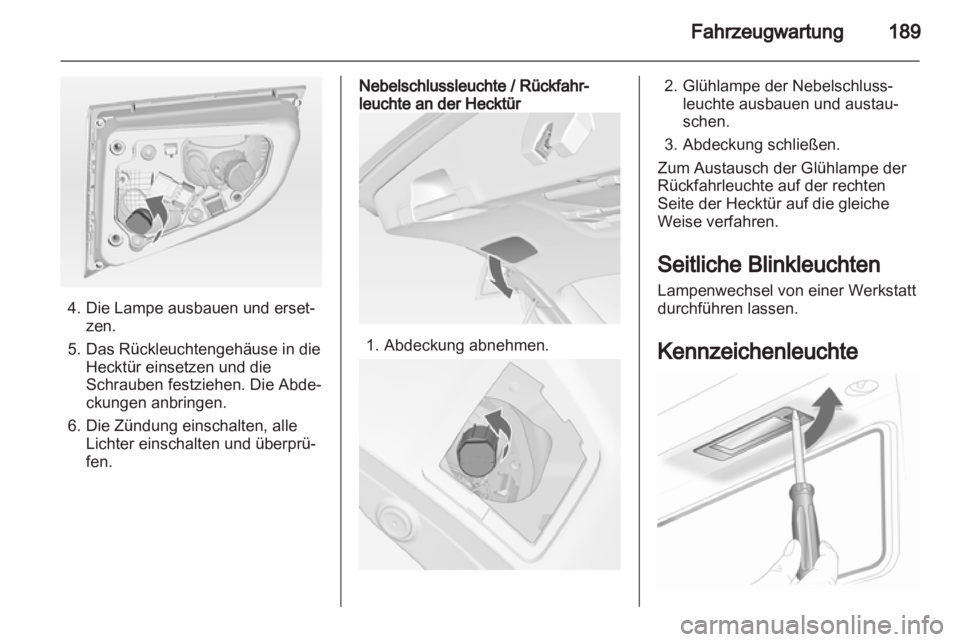 Fahrzeugwartung 189

4. Die Lampe ausbauen und ersetzen.

5. Das Rückleuchtengehäuse in die Hecktür einsetzen und die Schrauben festziehen. Die Abdeckungen anbringen.

6. Die Zündung einschalten, alle Lichter einschalten und überprüfen.

Nebelschlussleuchte / Rückfahrleuchte an der Hecktür

1. Abdeckung abnehmen.

2. Glühlampe der Nebelschlussleuchte ausbauen und austauschen.

3. Abdeckung schließen.

Zum Austausch der Glühlampe der Rückfahrleuchte auf der rechten Seite der Hecktür auf die gleiche Weise verfahren.

Seitliche Blinkleuchten

Lampenwechsel von einer Werkstatt durchführen lassen.

Kennzeichenleuchte

carmanualsonline.info