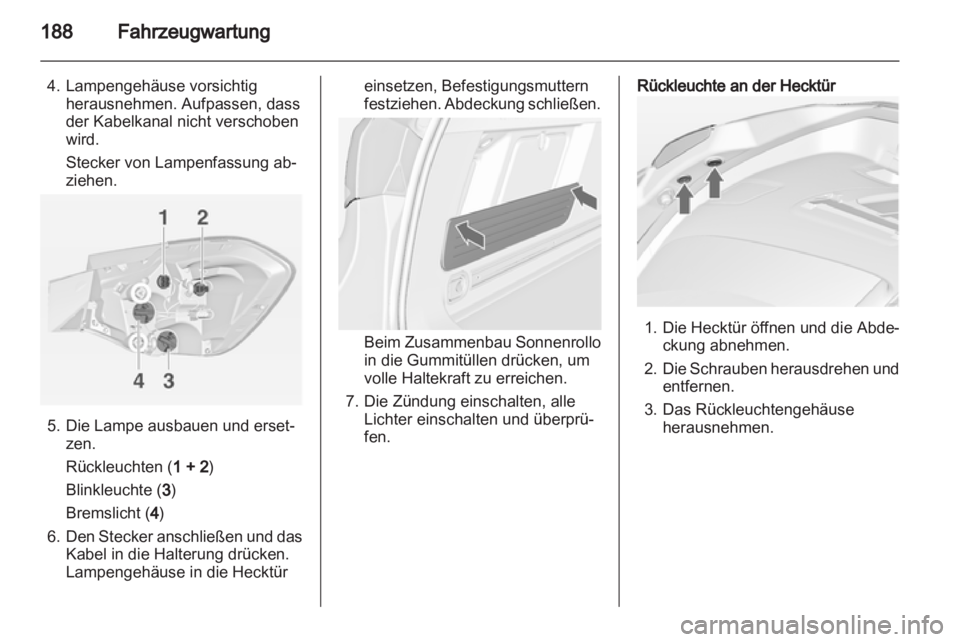 188 Fahrzeugwartung

4. Lampengehäuse vorsichtig herausnehmen. Aufpassen, dass der Kabelkanal nicht verschoben wird.

Stecker von Lampenfassung abziehen.

1 2

4 3

5. Die Lampe ausbauen und ersetzen.

Rückleuchten (1 + 2)

Blinkleuchte (3)

Bremslicht (4)

6. Den Stecker anschließen und das Kabel in die Halterung drücken. Lampengehäuse in die Hecktür einsetzen, Befestigungsmuttern festziehen. Abdeckung schließen.

Beim Zusammenbau Sonnenrollo in die Gummitüllen drücken, um volle Haltekraft zu erreichen.

7. Die Zündung einschalten, alle Lichter einschalten und überprüfen.

Rückleuchte an der Hecktür

1. Die Hecktür öffnen und die Abdeckung abnehmen.

2. Die Schrauben herausdrehen und entfernen.

3. Das Rückleuchtengehäuse herausnehmen.

carmanualsonline.info