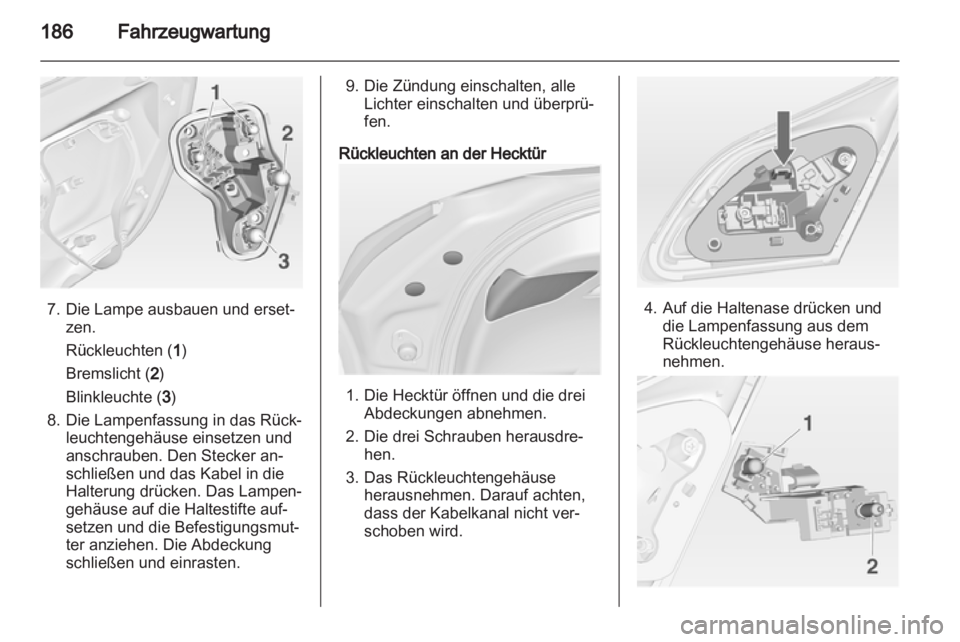 186 Fahrzeugwartung

1
2
3

7. Die Lampe ausbauen und ersetzen.

Rückleuchten (1)

Bremslicht (2)

Blinkleuchte (3)

8. Die Lampenfassung in das Rückleuchtengehäuse einsetzen und anschrauben. Den Stecker anschließen und das Kabel in die Halterung drücken. Das Lampengehäuse auf die Haltestifte aufsetzen und die Befestigungsmutter anziehen. Die Abdeckung schließen und einrasten.

9. Die Zündung einschalten, alle Lichter einschalten und überprüfen.

Rückleuchten an der Hecktür

1. Die Hecktür öffnen und die drei Abdeckungen abnehmen.

2. Die drei Schrauben herausdrehen.

3. Das Rückleuchtengehäuse herausnehmen. Darauf achten, dass der Kabelkanal nicht verschoben wird.

4. Auf die Haltenase drücken und die Lampenfassung aus dem Rückleuchtengehäuse herausnehmen.

1
2

carmanualsonline.info