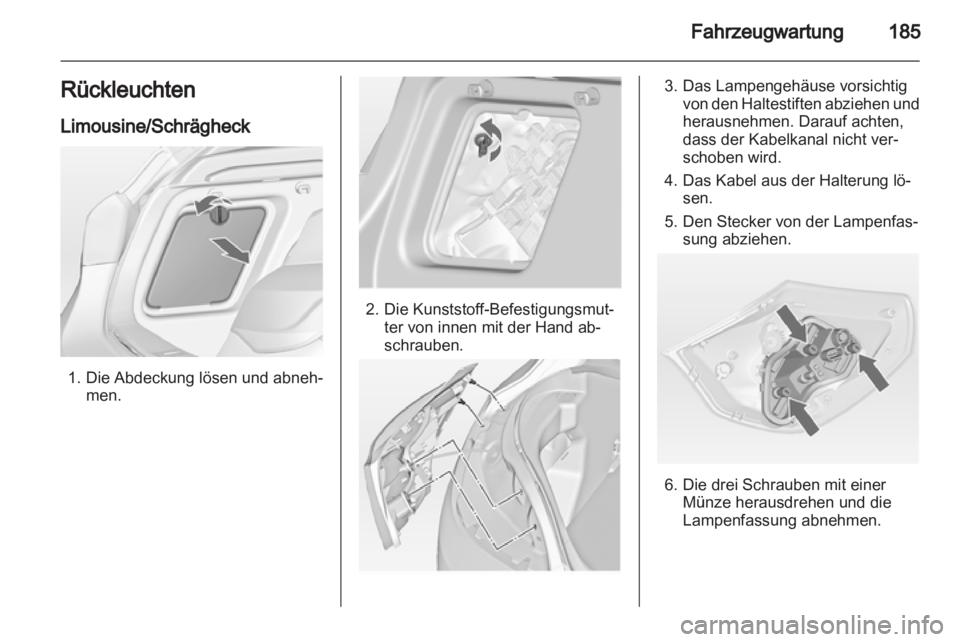 Fahrzeugwartung 185

Rückleuchten

Limousine/Schrägheck

1. Die Abdeckung lösen und abnehmen.

2. Die Kunststoff-Befestigungsmutter von innen mit der Hand abschrauben.

3. Das Lampengehäuse vorsichtig von den Haltestiften abziehen und herausnehmen. Darauf achten, dass der Kabelkanal nicht verschoben wird.

4. Das Kabel aus der Halterung lösen.

5. Den Stecker von der Lampenfassung abziehen.

6. Die drei Schrauben mit einer Münze herausdrehen und die Lampenfassung abnehmen.

carmanualsonline.info