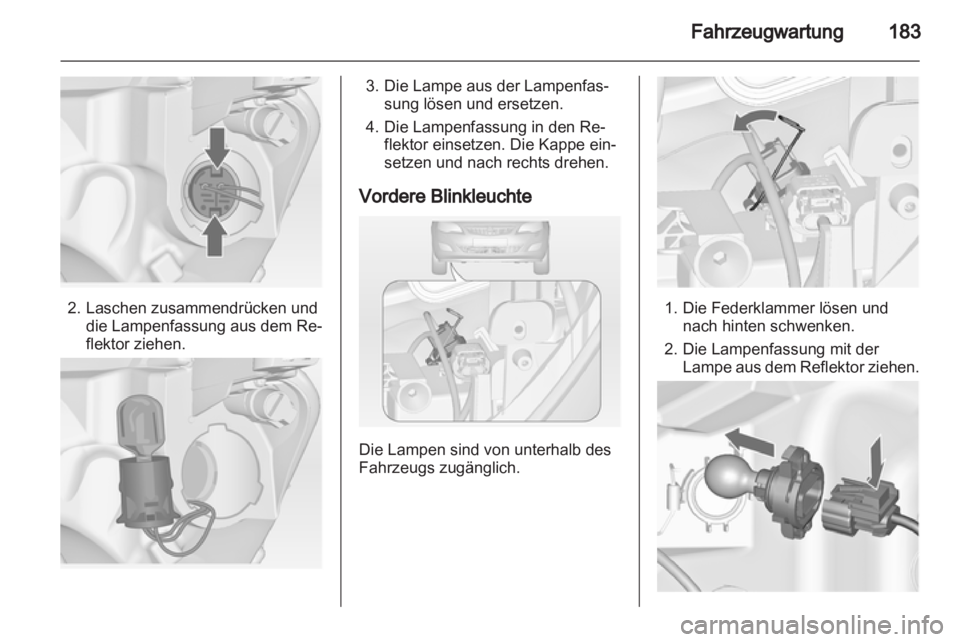 Fahrzeugwartung 183

2. Laschen zusammendrücken und die Lampenfassung aus dem Reflektor ziehen.

3. Die Lampe aus der Lampenfassung lösen und ersetzen.

4. Die Lampenfassung in den Reflektor einsetzen. Die Kappe einsetzen und nach rechts drehen.

Vordere Blinkleuchte

Die Lampen sind von unterhalb des Fahrzeugs zugänglich.

1. Die Federklammer lösen und nach hinten schwenken.

2. Die Lampenfassung mit der Lampe aus dem Reflektor ziehen.

carmanualsonline.info