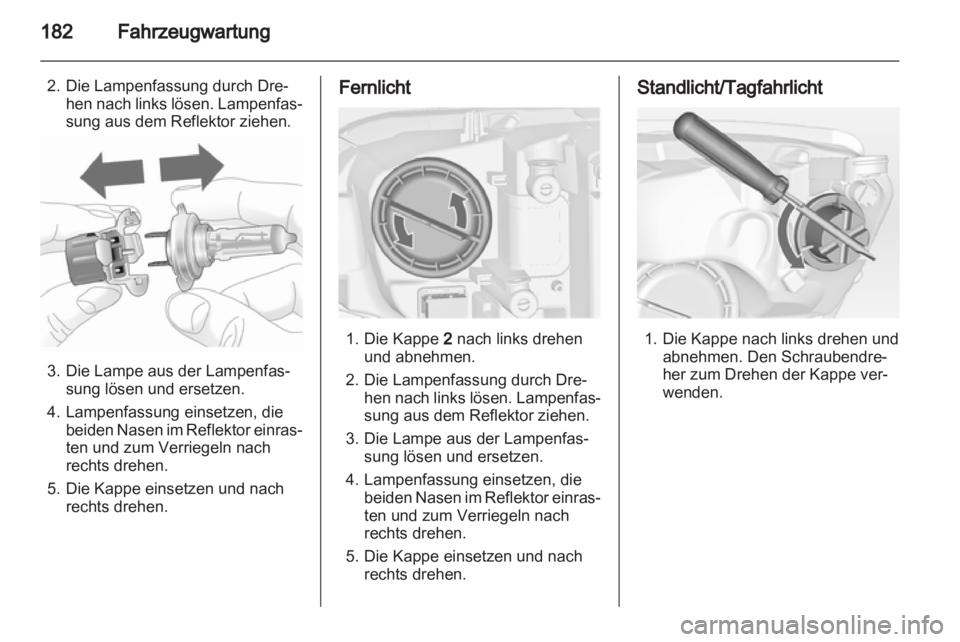 182 Fahrzeugwartung

2. Die Lampenfassung durch Drehen nach links lösen. Lampenfassung aus dem Reflektor ziehen.

3. Die Lampe aus der Lampenfassung lösen und ersetzen.

4. Lampenfassung einsetzen, die beiden Nasen im Reflektor einrasten und zum Verriegeln nach rechts drehen.

5. Die Kappe einsetzen und nach rechts drehen.

Fernlicht

1. Die Kappe 2 nach links drehen und abnehmen.

2. Die Lampenfassung durch Drehen nach links lösen. Lampenfassung aus dem Reflektor ziehen.

3. Die Lampe aus der Lampenfassung lösen und ersetzen.

4. Lampenfassung einsetzen, die beiden Nasen im Reflektor einrasten und zum Verriegeln nach rechts drehen.

5. Die Kappe einsetzen und nach rechts drehen.

Standlicht/Tagfahrlicht

1. Die Kappe nach links drehen und abnehmen. Den Schraubendreher zum Drehen der Kappe verwenden.

carmanualsonline.info