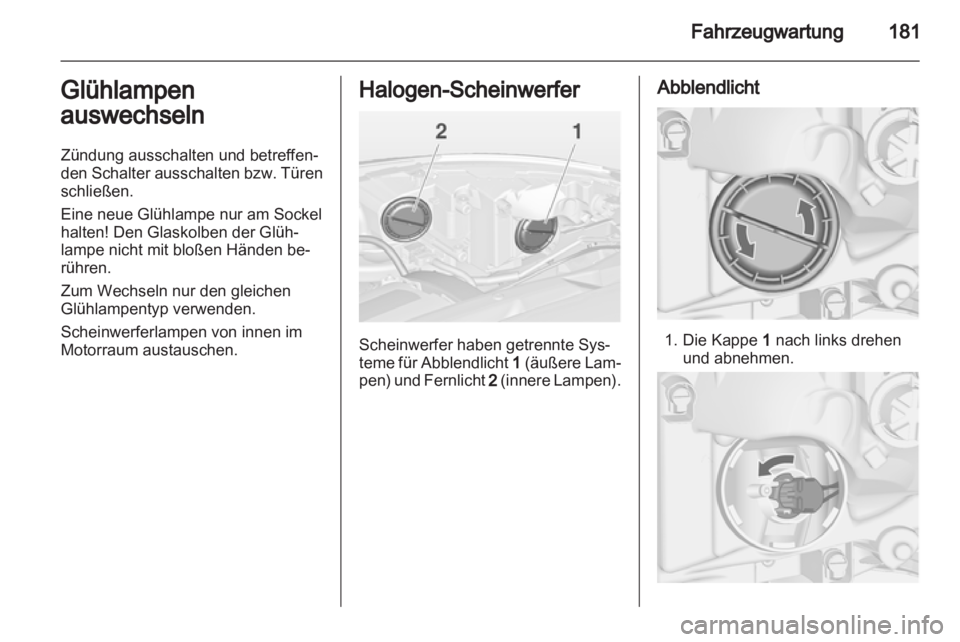 Fahrzeugwartung 181

Glühlampen auswechseln

Zündung ausschalten und betreffenden Schalter ausschalten bzw. Türen schließen.

Eine neue Glühlampe nur am Sockel halten! Den Glaskolben der Glühlampe nicht mit bloßen Händen berühren.

Zum Wechseln nur den gleichen Glühlampentyp verwenden.

Scheinwerferlampen von innen im Motorraum austauschen.

Halogen-Scheinwerfer

2 1

Scheinwerfer haben getrennte Systeme für Abblendlicht 1 (äußere Lampen) und Fernlicht 2 (innere Lampen).

Abblendlicht

1. Die Kappe 1 nach links drehen und abnehmen.

carmanualsonline.info