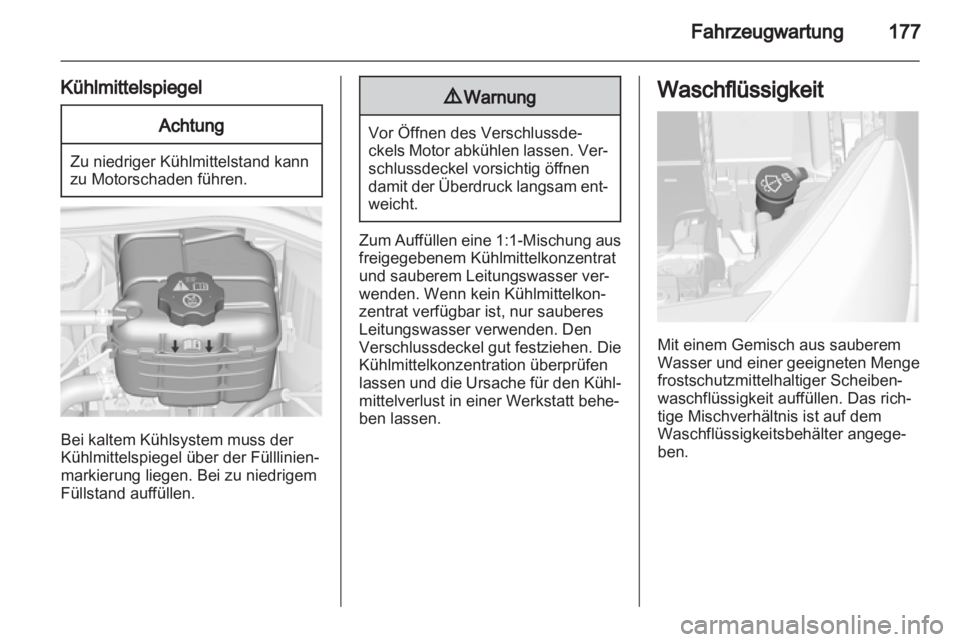 Fahrzeugwartung 177

Kühlmittelspiegel

Achtung

Zu niedriger Kühlmittelstand kann zu Motorschaden führen.

Bei kaltem Kühlsystem muss der Kühlmittelspiegel über der Fülllinienmarkierung liegen. Bei zu niedrigem Füllstand auffüllen.

⚠ Warnung

Vor Öffnen des Verschlussdeckels Motor abkühlen lassen. Verschlussdeckel vorsichtig öffnen damit der Überdruck langsam entweicht.

Zum Auffüllen eine 1:1-Mischung aus freigegebenem Kühlmittelkonzentrat und sauberem Leitungswasser verwenden. Wenn kein Kühlmittelkonzentrat verfügbar ist, nur sauberes Leitungswasser verwenden. Den Verschlussdeckel gut festziehen. Die Kühlmittelkonzentration überprüfen lassen und die Ursache für den Kühlmittelverlust in einer Werkstatt beheben lassen.

Waschflüssigkeit

Mit einem Gemisch aus sauberem Wasser und einer geeigneten Menge frostschutzmittelhaltiger Scheibenwaschflüssigkeit auffüllen. Das richtige Mischverhältnis ist auf dem Waschflüssigkeitsbehälter angegeben.

carmanualsonline.info