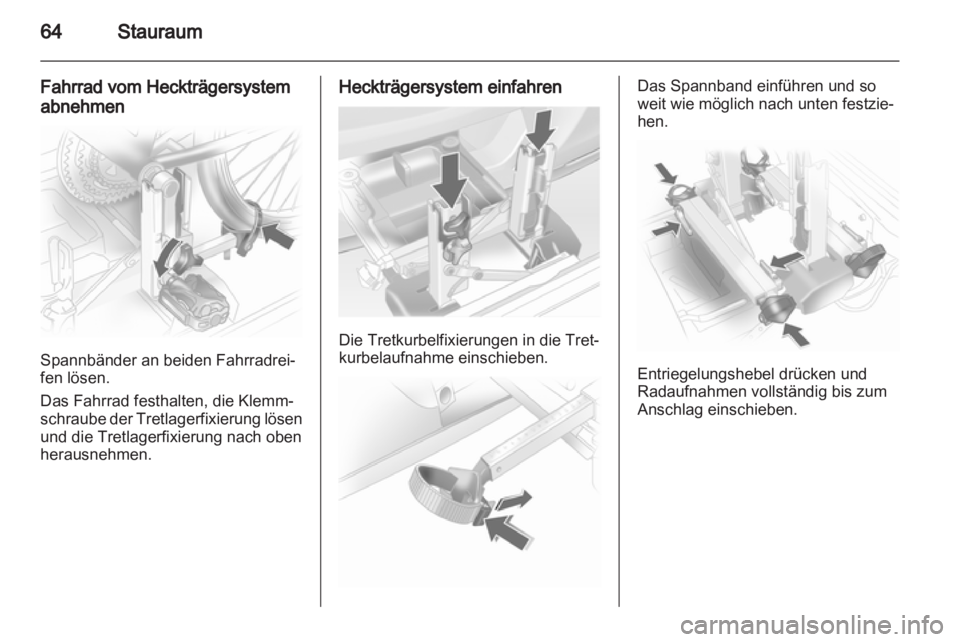 64 Stauraum

Fahrrad vom Heckträgersystem abnehmen

Spannbänder an beiden Fahrradreifen lösen.

Das Fahrrad festhalten, die Klemmschraube der Tretlagerfixierung lösen und die Tretlagerfixierung nach oben herausnehmen.

Heckträgersystem einfahren

Die Tretkurbelfixierungen in die Tretkurbelaufnahme einschieben.

Das Spannband einführen und so weit wie möglich nach unten festziehen.

Entriegelungshebel drücken und Radaufnahmen vollständig bis zum Anschlag einschieben.

carmanualsonline.info