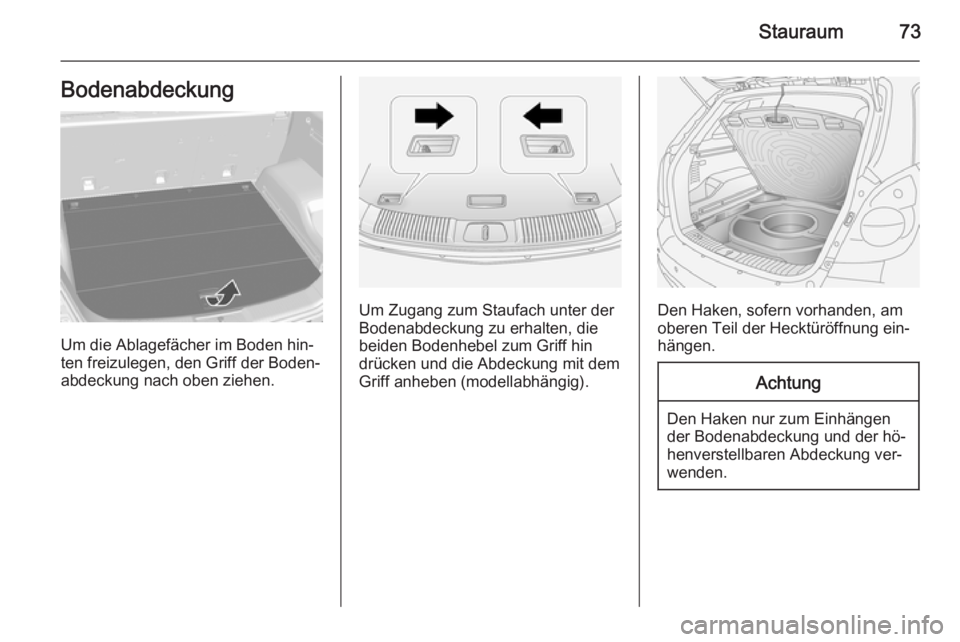 Stauraum 73

Bodenabdeckung

Um die Ablagefächer im Boden hinten freizulegen, den Griff der Bodenabdeckung nach oben ziehen.

Um Zugang zum Staufach unter der Bodenabdeckung zu erhalten, die beiden Bodenhebel zum Griff hin drücken und die Abdeckung mit dem Griff anheben (modellabhängig).

Den Haken, sofern vorhanden, am oberen Teil der Hecktüröffnung einhängen.

Achtung

Den Haken nur zum Einhängen der Bodenabdeckung und der höhenverstellbaren Abdeckung verwenden.

carmanualsonline.info