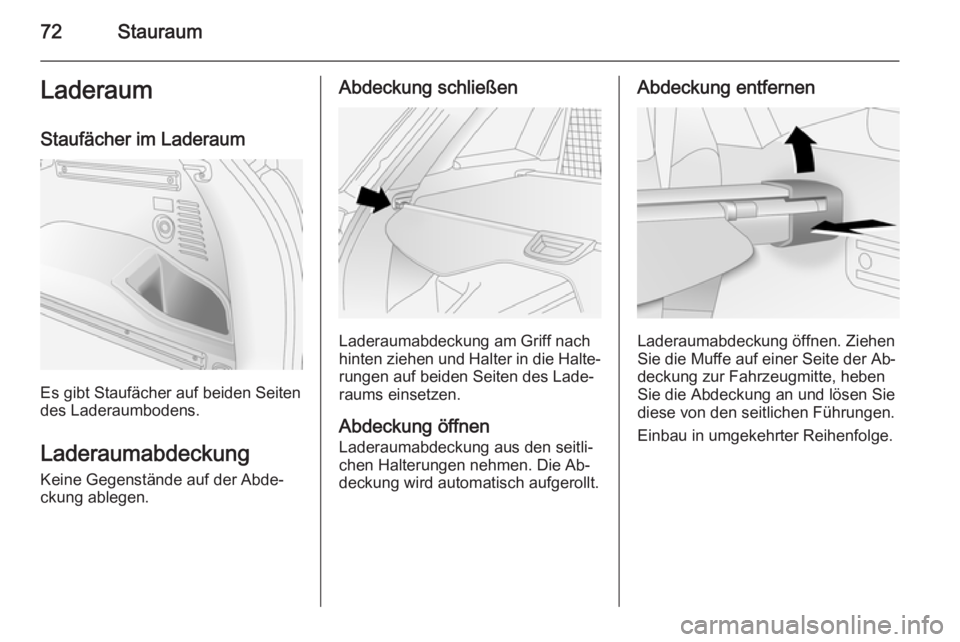 72 Stauraum

Laderaum

Staufächer im Laderaum

Es gibt Staufächer auf beiden Seiten des Laderaumbodens.

Laderaumabdeckung

Keine Gegenstände auf der Abdeckung ablegen.

Abdeckung schließen

Laderaumabdeckung am Griff nach hinten ziehen und Halter in die Halterungen auf beiden Seiten des Laderaums einsetzen.

Abdeckung öffnen

Laderaumabdeckung aus den seitlichen Halterungen nehmen. Die Abdeckung wird automatisch aufgerollt.

Abdeckung entfernen

Laderaumabdeckung öffnen. Ziehen Sie die Muffe auf einer Seite der Abdeckung zur Fahrzeugmitte, heben Sie die Abdeckung an und lösen Sie diese von den seitlichen Führungen.

Einbau in umgekehrter Reihenfolge.

carmanualsonline.info