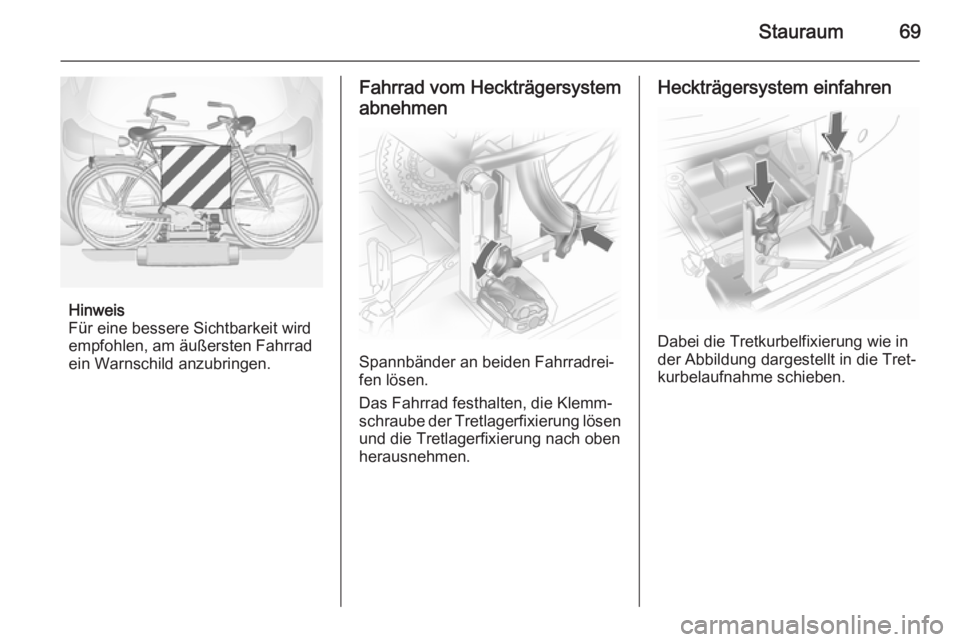 Stauraum 69

Hinweis
Für eine bessere Sichtbarkeit wird empfohlen, am äußersten Fahrrad ein Warnschild anzubringen.

Fahrrad vom Heckträgersystem abnehmen

Spannbänder an beiden Fahrradreifen lösen.

Das Fahrrad festhalten, die Klemmschraube der Tretlagerfixierung lösen und die Tretlagerfixierung nach oben herausnehmen.

Heckträgersystem einfahren

Dabei die Tretkurbelfixierung wie in der Abbildung dargestellt in die Tretkurbelaufnahme schieben.

carmanualsonline.info