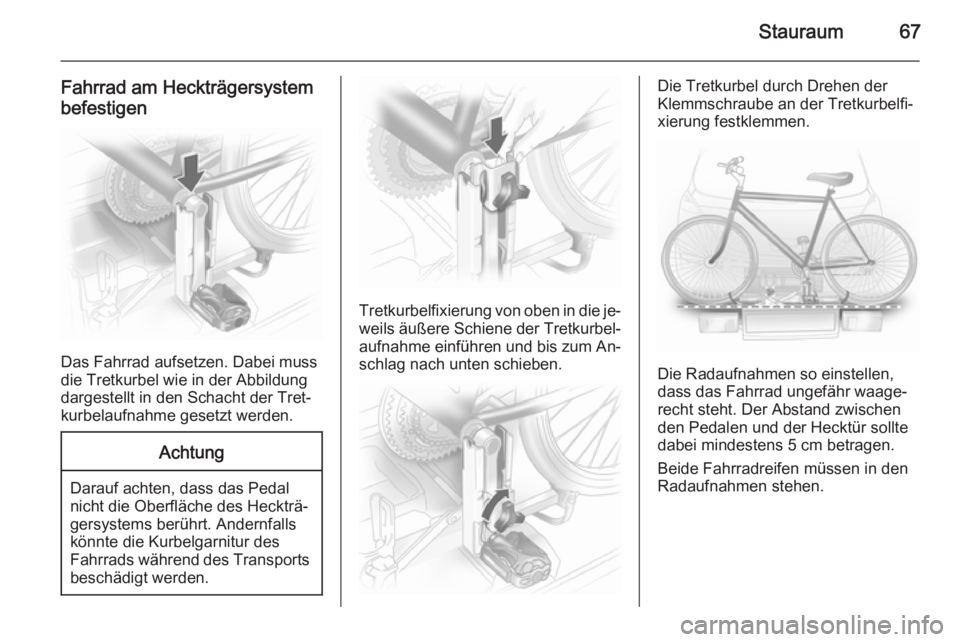 Stauraum 67

Fahrrad am Heckträgersystem befestigen

Das Fahrrad aufsetzen. Dabei muss die Tretkurbel wie in der Abbildung dargestellt in den Schacht der Tretkurbelaufnahme gesetzt werden.

Achtung

Darauf achten, dass das Pedal nicht die Oberfläche des Heckträgersystems berührt. Andernfalls könnte die Kurbelgarnitur des Fahrrads während des Transports beschädigt werden.

Tretkurbelfixierung von oben in die jeweils äußere Schiene der Tretkurbelaufnahme einführen und bis zum Anschlag nach unten schieben.

Die Tretkurbel durch Drehen der Klemmschraube an der Tretkurbelfixierung festklemmen.

Die Radaufnahmen so einstellen, dass das Fahrrad ungefähr waagerecht steht. Der Abstand zwischen den Pedalen und der Hecktür sollte dabei mindestens 5 cm betragen.

Beide Fahrradreifen müssen in den Radaufnahmen stehen.

carmanualsonline.info