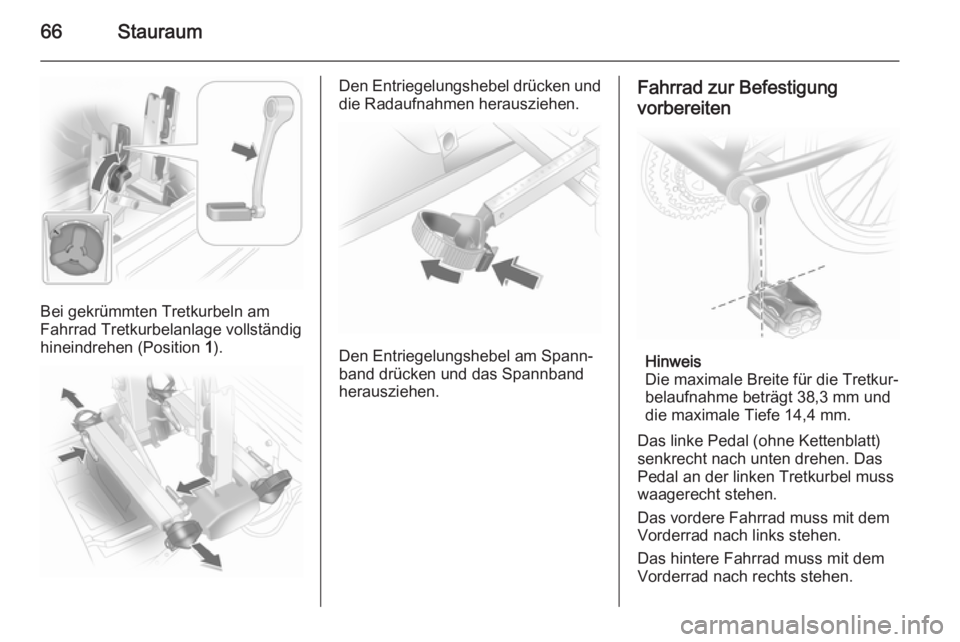 66 Stauraum

Bei gekrümmten Tretkurbeln am Fahrrad Tretkurbelanlage vollständig hineindrehen (Position 1).

Den Entriegelungshebel drücken und die Radaufnahmen herausziehen.

Den Entriegelungshebel am Spannband drücken und das Spannband herausziehen.

Fahrrad zur Befestigung vorbereiten

Hinweis
Die maximale Breite für die Tretkurbelaufnahme beträgt 38,3 mm und die maximale Tiefe 14,4 mm.

Das linke Pedal (ohne Kettenblatt) senkrecht nach unten drehen. Das Pedal an der linken Tretkurbel muss waagerecht stehen.

Das vordere Fahrrad muss mit dem Vorderrad nach links stehen.

Das hintere Fahrrad muss mit dem Vorderrad nach rechts stehen.

carmanualsonline.info