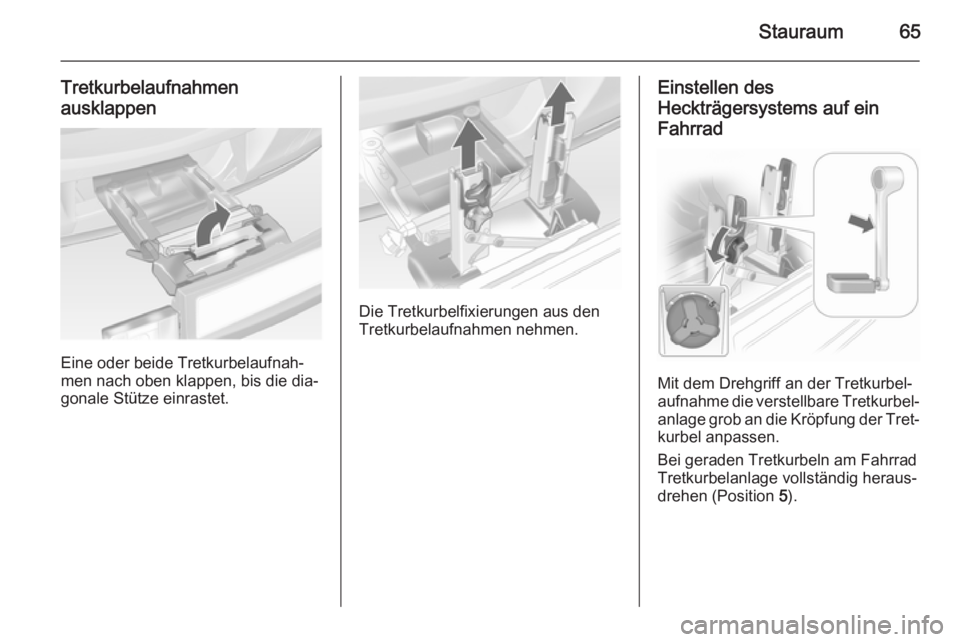 Stauraum 65

Tretkurbelaufnahmen ausklappen

Eine oder beide Tretkurbelaufnahmen nach oben klappen, bis die diagonale Stütze einrastet.

Die Tretkurbelfixierungen aus den Tretkurbelaufnahmen nehmen.

Einstellen des Heckträgersystems auf ein Fahrrad

Mit dem Drehgriff an der Tretkurbelaufnahme die verstellbare Tretkurbelanlage grob an die Kröpfung der Tretkurbel anpassen.

Bei geraden Tretkurbeln am Fahrrad Tretkurbelanlage vollständig herausdrehen (Position 5).

carmanualsonline.info