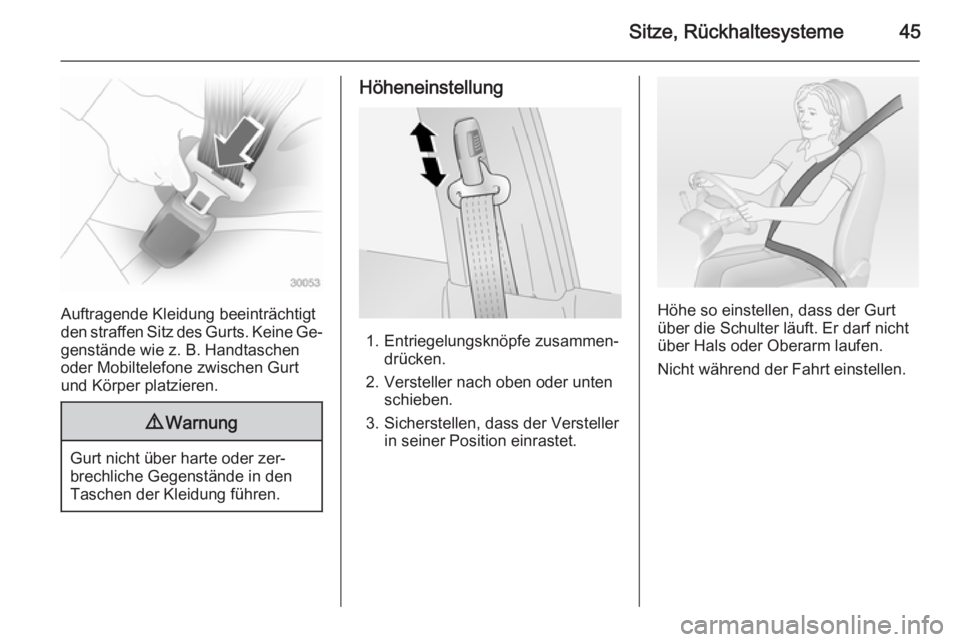 Sitze, Rückhaltesysteme 45

30053

Auftragende Kleidung beeinträchtigt den straffen Sitz des Gurts. Keine Gegenstände wie z. B. Handtaschen oder Mobiltelefone zwischen Gurt und Körper platzieren.

⚠ Warnung

Gurt nicht über harte oder zerbrechliche Gegenstände in den Taschen der Kleidung führen.

Höheneinstellung

1. Entriegelungsknöpfe zusammendrücken.
2. Versteller nach oben oder unten schieben.
3. Sicherstellen, dass der Versteller in seiner Position einrastet.

Höhe so einstellen, dass der Gurt über die Schulter läuft. Er darf nicht über Hals oder Oberarm laufen.

Nicht während der Fahrt einstellen.

carmanualsonline.info