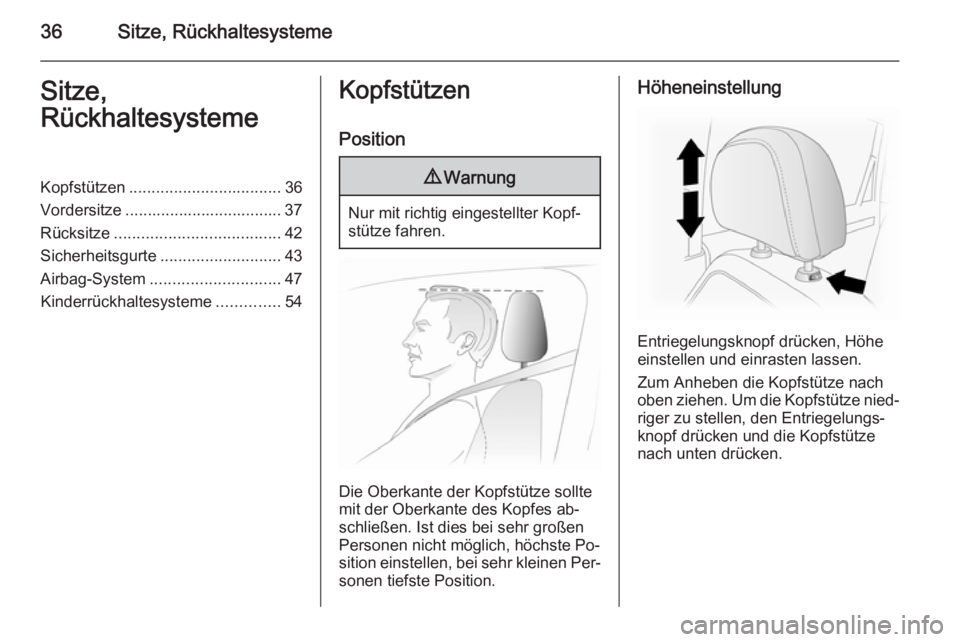 36 Sitze, Rückhaltesysteme

Sitze, Rückhaltesysteme

Kopfstützen .................................. 36
Vordersitze ................................... 37
Rücksitze ..................................... 42
Sicherheitsgurte ........................... 43
Airbag-System ............................. 47
Kinderrückhaltesysteme .............. 54

Kopfstützen

Position

⚠ Warnung

Nur mit richtig eingestellter Kopfstütze fahren.

Die Oberkante der Kopfstütze sollte mit der Oberkante des Kopfes abschließen. Ist dies bei sehr großen Personen nicht möglich, höchste Position einstellen, bei sehr kleinen Personen tiefste Position.

Höheneinstellung

Entriegelungsknopf drücken, Höhe einstellen und einrasten lassen.

Zum Anheben die Kopfstütze nach oben ziehen. Um die Kopfstütze niedriger zu stellen, den Entriegelungsknopf drücken und die Kopfstütze nach unten drücken.

carmanualsonline.info