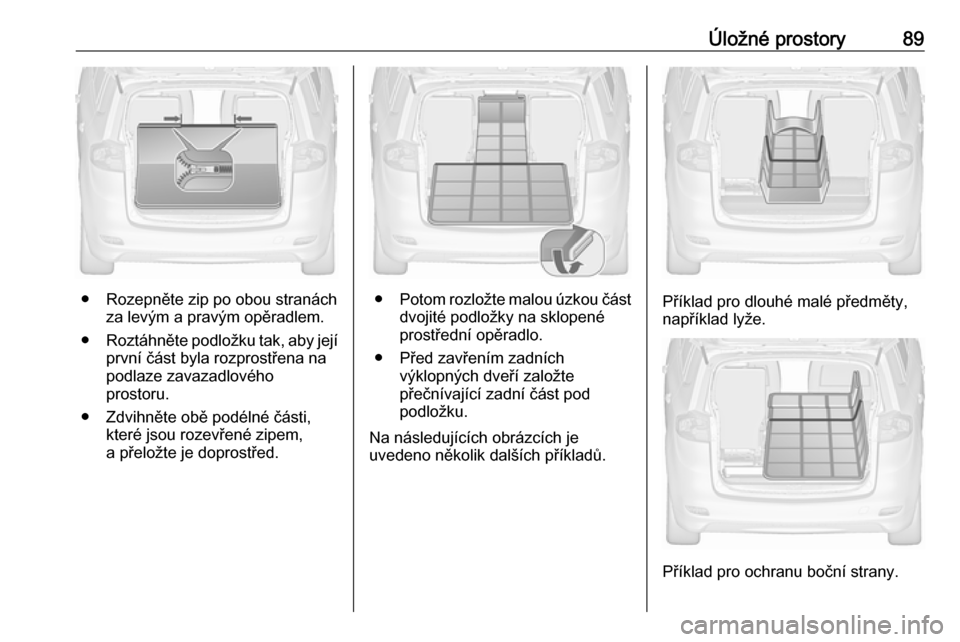 Úložné prostory 89

● Rozepněte zip po obou stranách za levým a pravým opěradlem.

● Roztáhněte podložku tak, aby její první část byla rozprostřena na podlaze zavazadlového prostoru.

● Zdvihněte obě podélné části, které jsou rozevřené zipem, a přeložte je doprostřed.

● Potom rozložte malou úzkou část dvojité podložky na sklopené prostřední opěradlo.

● Před zavřením zadních výklopných dveří založte přečnívající zadní část pod podložku.

Na následujících obrázcích je uvedeno několik dalších příkladů.

Příklad pro dlouhé malé předměty, například lyže.

Příklad pro ochranu boční strany.

carmanualsonline.info