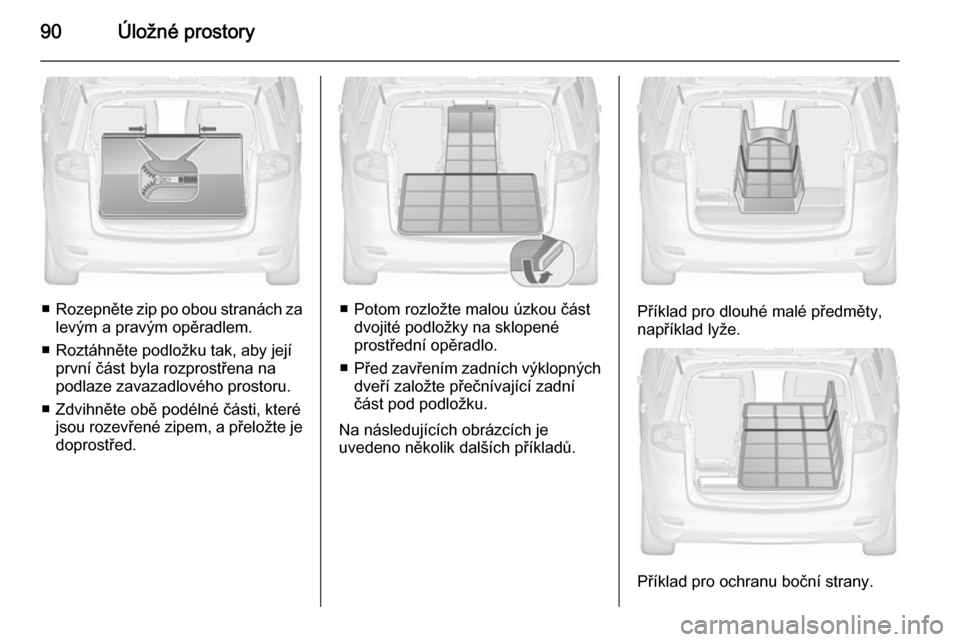 90 Úložné prostory

■ Rozepněte zip po obou stranách za levým a pravým opěradlem.
■ Roztáhněte podložku tak, aby její první část byla rozprostřena na podlaze zavazadlového prostoru.
■ Zdvihněte obě podélné části, které jsou rozevřené zipem, a přeložte je doprostřed.

■ Potom rozložte malou úzkou část dvojité podložky na sklopené prostřední opěradlo.
■ Před zavřením zadních výklopných dveří založte přečnívající zadní část pod podložku.

Na následujících obrázcích je uvedeno několik dalších příkladů.

Příklad pro dlouhé malé předměty, například lyže.

Příklad pro ochranu boční strany.

carmanualsonline.info