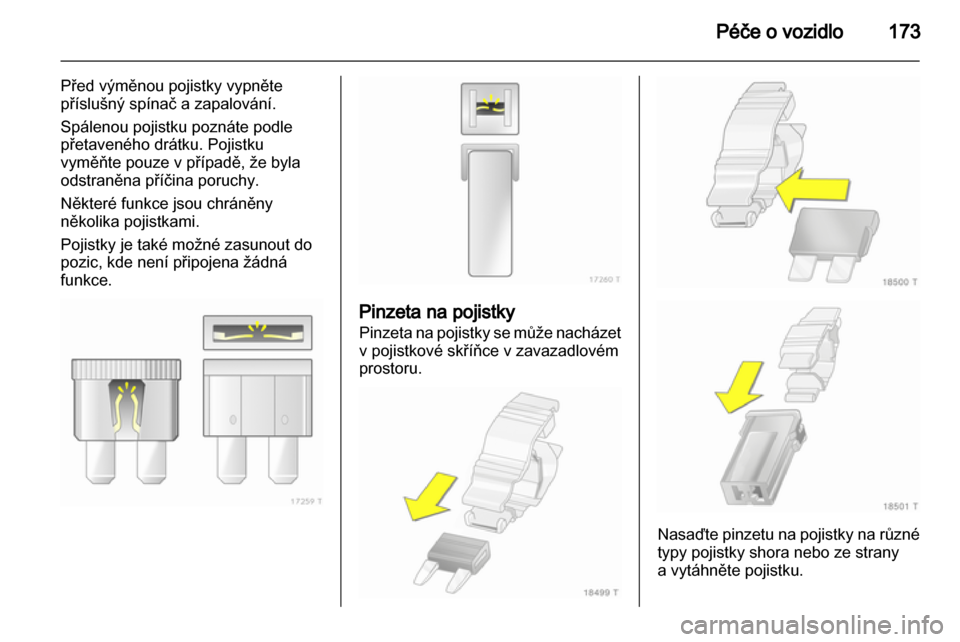 Péče o vozidlo 173

Před výměnou pojistky vypněte příslušný spínač a zapalování.

Spálenou pojistku poznáte podle přetaveného drátku. Pojistku vyměňte pouze v případě, že byla odstraněna příčina poruchy.

Některé funkce jsou chráněny několika pojistkami.

Pojistky je také možné zasunout do pozic, kde není připojena žádná funkce.

17259 T

17260 T

Pinzeta na pojistky
Pinzeta na pojistky se může nacházet v pojistkové skříňce v zavazadlovém prostoru.

18499 T

18500 T

18501 T

Nasaďte pinzetu na pojistky na různé typy pojistky shora nebo ze strany a vytáhněte pojistku.

carmanualsonline.info