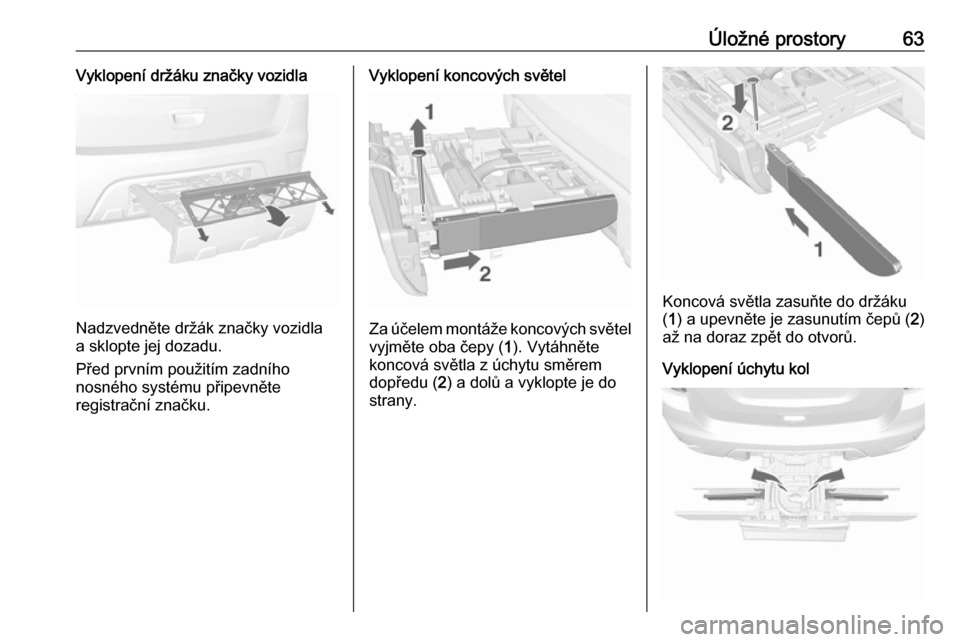 Úložné prostory 63

Vyklopení držáku značky vozidla

Nadzvedněte držák značky vozidla a sklopte jej dozadu.

Před prvním použitím zadního nosného systému připevněte registrační značku.

Vyklopení koncových světel

1

2

Za účelem montáže koncových světel vyjměte oba čepy (1). Vytáhněte koncová světla z úchytu směrem dopředu (2) a dolů a vyklopte je do strany.

2

1

Koncová světla zasuňte do držáku (1) a upevněte je zasunutím čepů (2) až na doraz zpět do otvorů.

Vyklopení úchytu kol

carmanualsonline.info