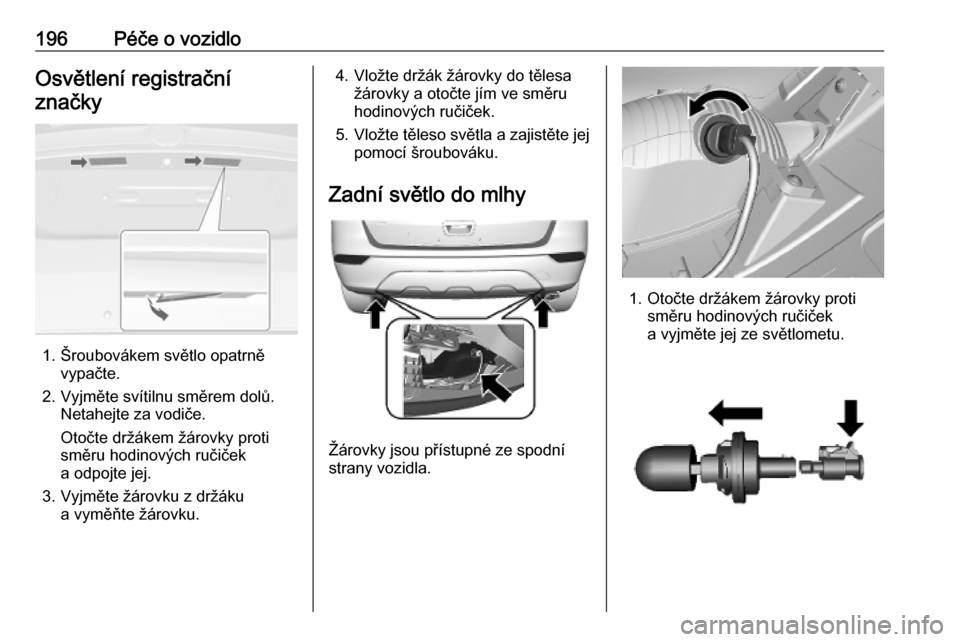 196 Péče o vozidlo

Osvětlení registrační značky

1. Šroubovákem světlo opatrně vypačte.

2. Vyjměte svítilnu směrem dolů. Netahejte za vodiče.

Otočte držákem žárovky proti směru hodinových ručiček a odpojte jej.

3. Vyjměte žárovku z držáku a vyměňte žárovku.

4. Vložte držák žárovky do tělesa žárovky a otočte jím ve směru hodinových ručiček.

5. Vložte těleso světla a zajistěte jej pomocí šroubováku.

Zadní světlo do mlhy

Žárovky jsou přístupné ze spodní strany vozidla.

1. Otočte držákem žárovky proti směru hodinových ručiček a vyjměte jej ze světlometu.

carmanualsonline.info