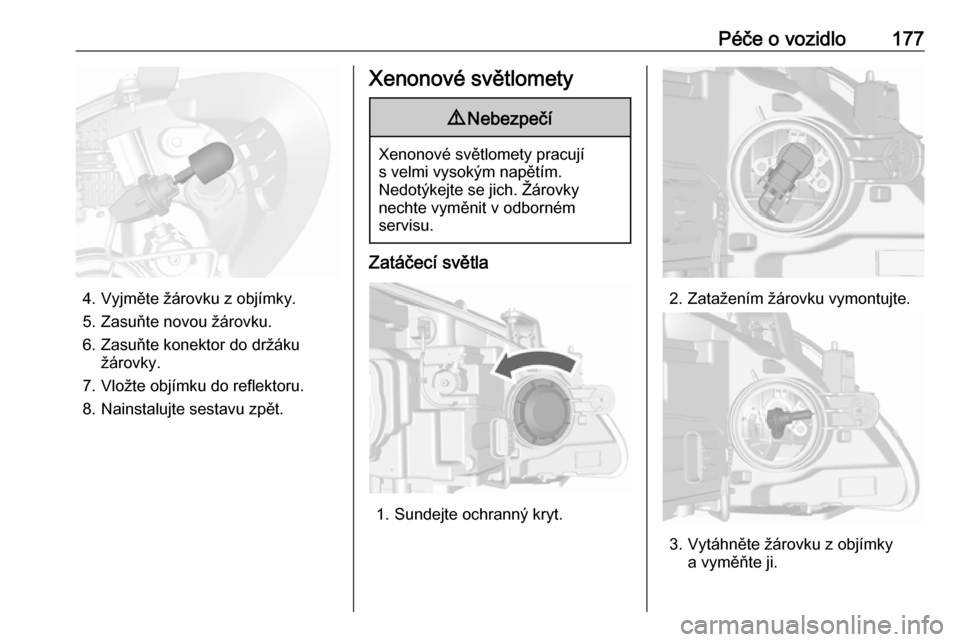 Péče o vozidlo 177

4. Vyjměte žárovku z objímky.
5. Zasuňte novou žárovku.
6. Zasuňte konektor do držáku žárovky.
7. Vložte objímku do reflektoru.
8. Nainstalujte sestavu zpět.

Xenonové světlomety

⚠ Nebezpečí

Xenonové světlomety pracují s velmi vysokým napětím. Nedotýkejte se jich. Žárovky nechte vyměnit v odborném servisu.

Zatáčecí světla

1. Sundejte ochranný kryt.

2. Zatažením žárovku vymontujte.

3. Vytáhněte žárovku z objímky a vyměňte ji.

carmanualsonline.info